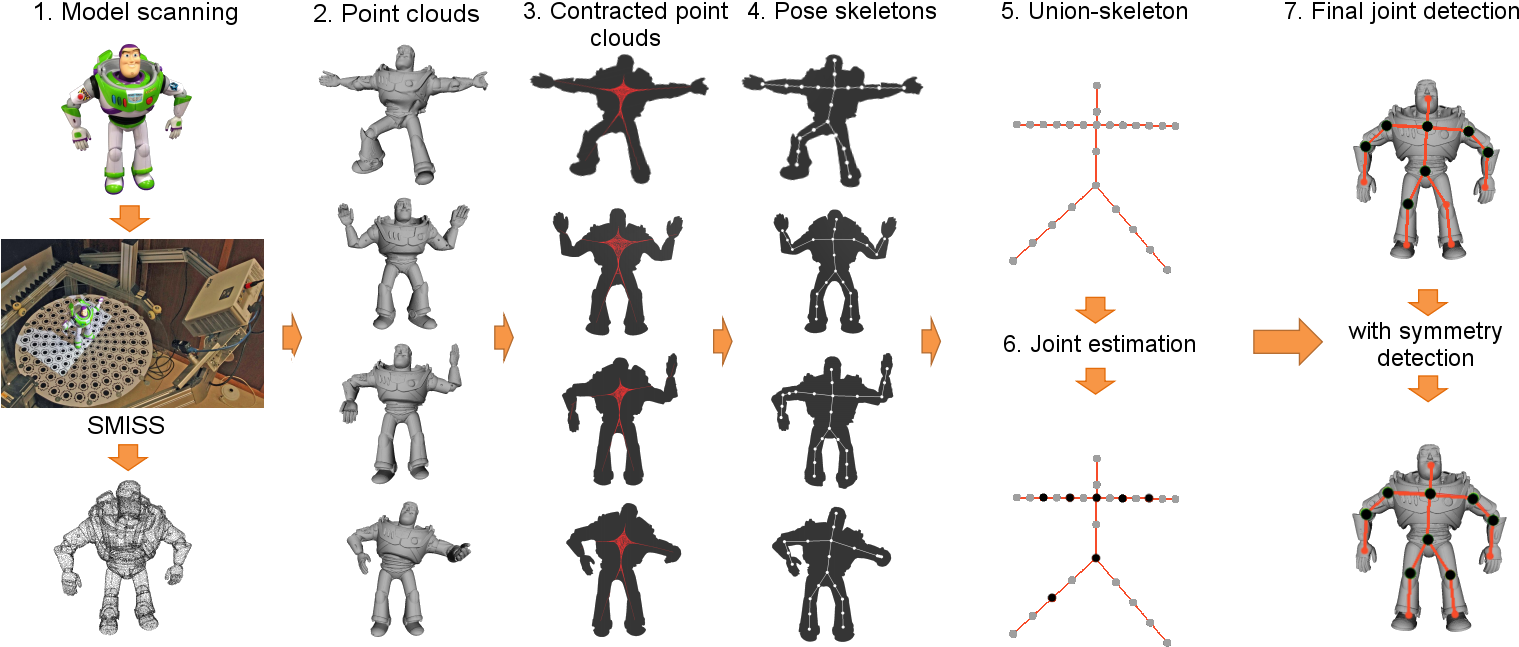 1. Model scanning

SMISS

2. Point clouds

3. Contracted point clouds

4. Pose skeletons

5. Union-skeleton

6. Joint estimation

7. Final joint detection

with symmetry detection