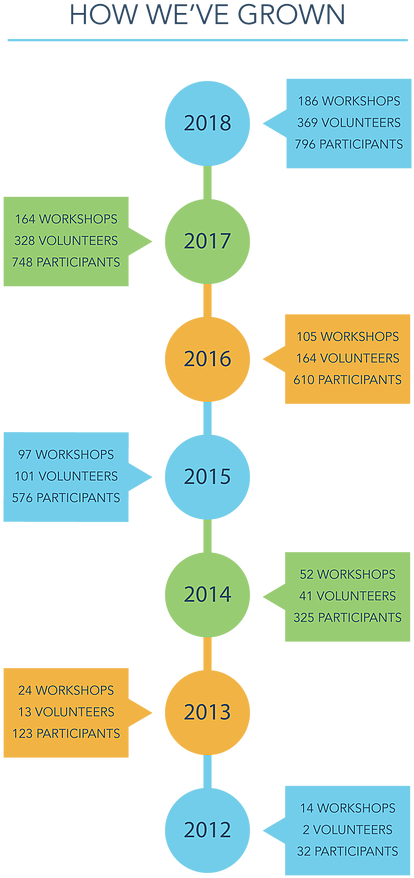 HOW WE'VE GROWN

2018

186 WORKSHOPS
369 VOLUNTEERS
796 PARTICIPANTS

164 WORKSHOPS
328 VOLUNTEERS
748 PARTICIPANTS

2017

2016

105 WORKSHOPS
164 VOLUNTEERS
610 PARTICIPANTS

97 WORKSHOPS
101 VOLUNTEERS
576 PARTICIPANTS

2015

2014

52 WORKSHOPS
41 VOLUNTEERS
325 PARTICIPANTS

24 WORKSHOPS
13 VOLUNTEERS
123 PARTICIPANTS

2013

2012

14 WORKSHOPS
2 VOLUNTEERS
32 PARTICIPANTS