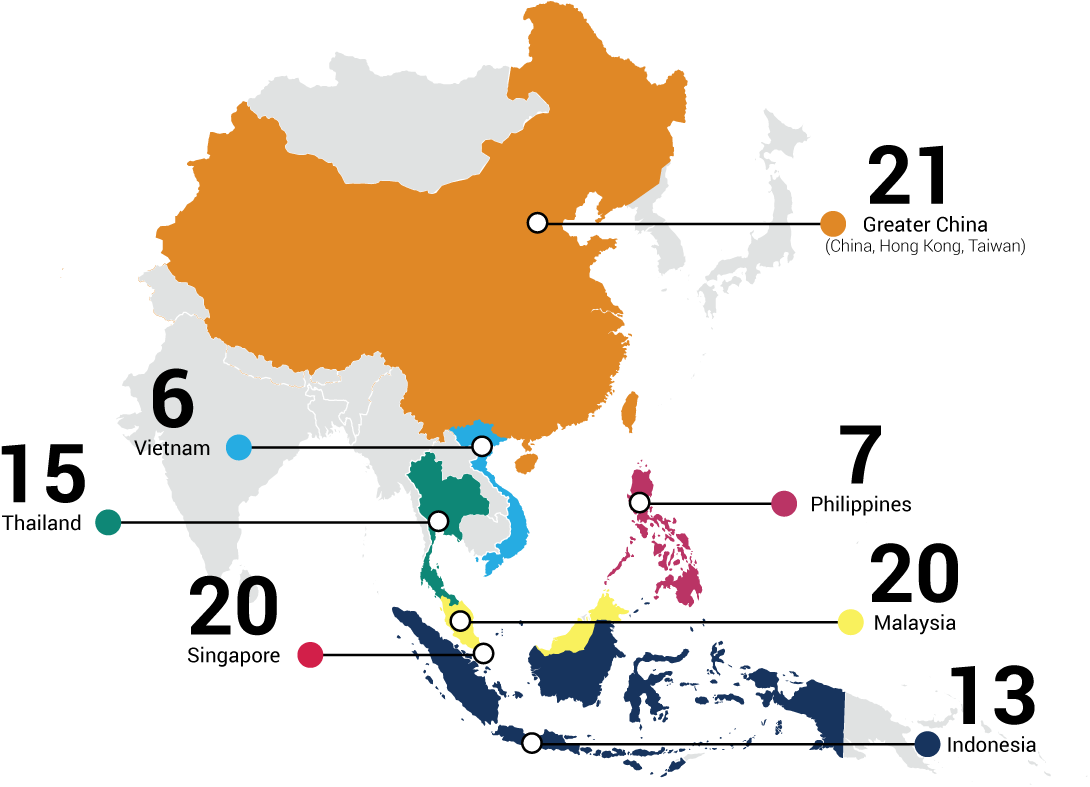 21
Greater China
(China, Hong Kong, Taiwan)

6
Vietnam

15
Thailand

7
Philippines

20
Malaysia

20
Singapore

13
Indonesia