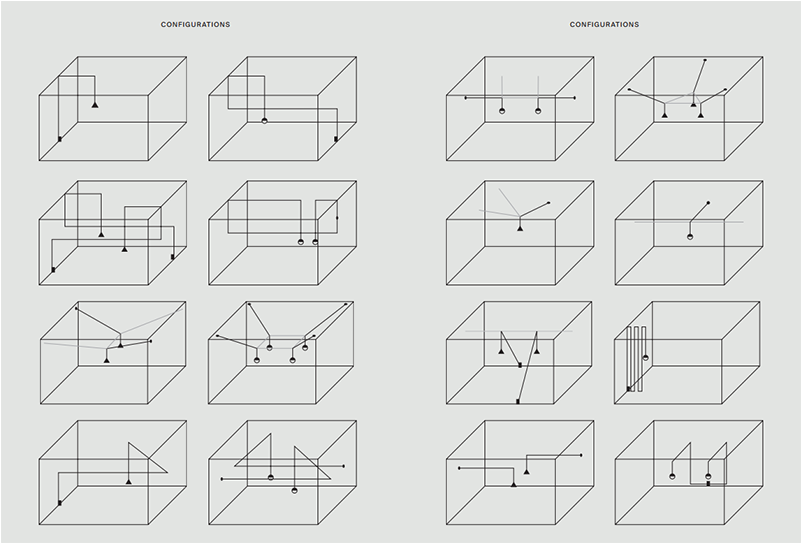 CONFIGURATIONS

CONFIGURATIONS