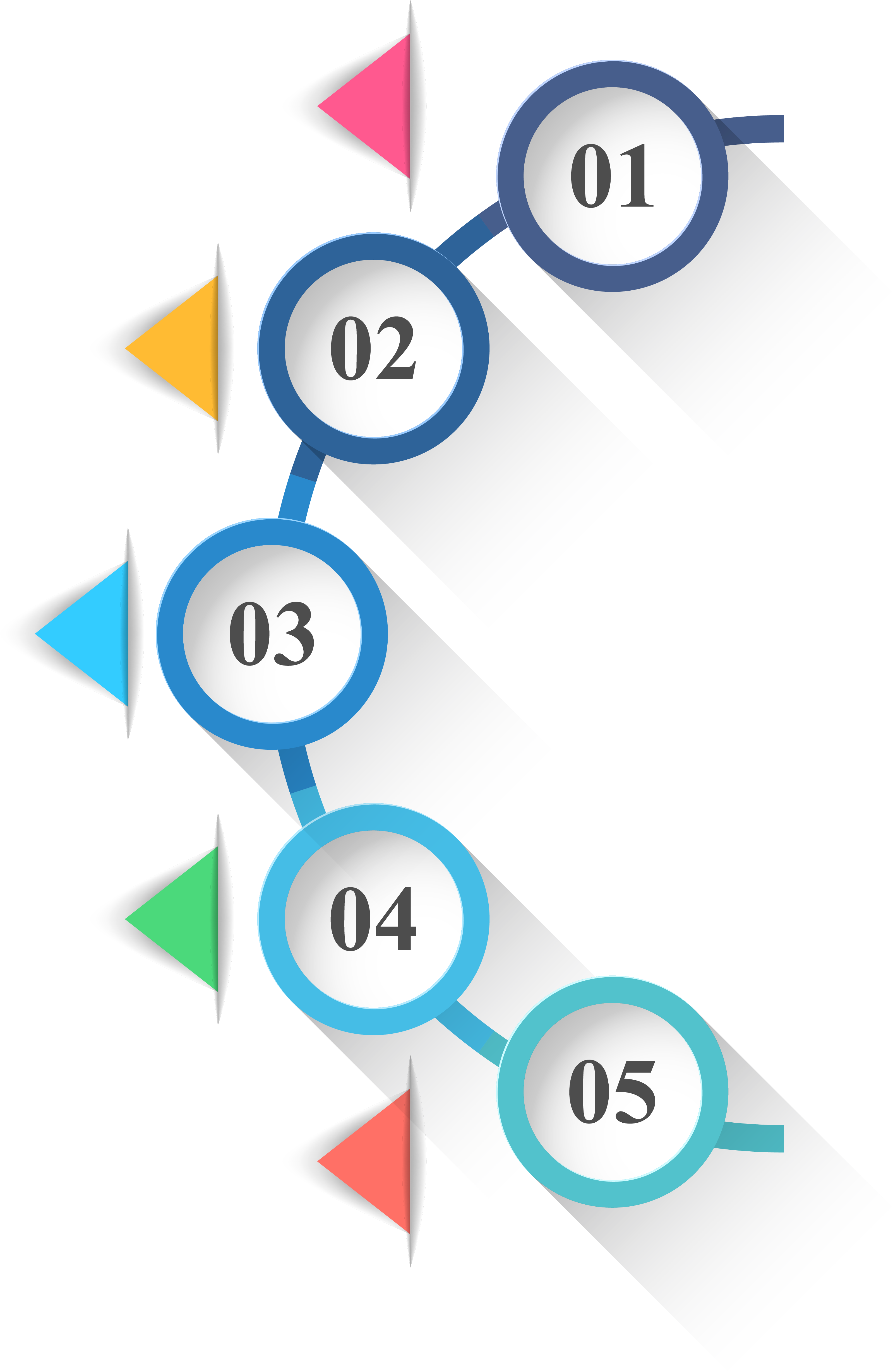 01

02

03

04

05