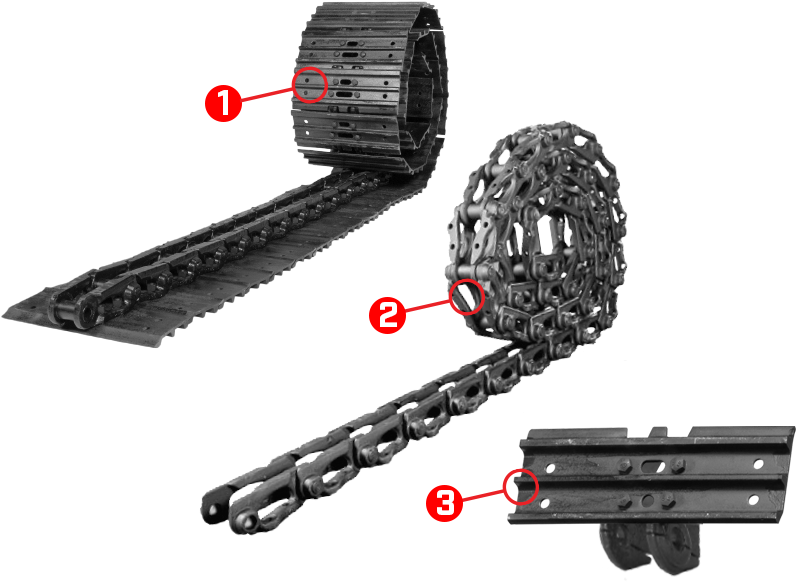 1

2

3