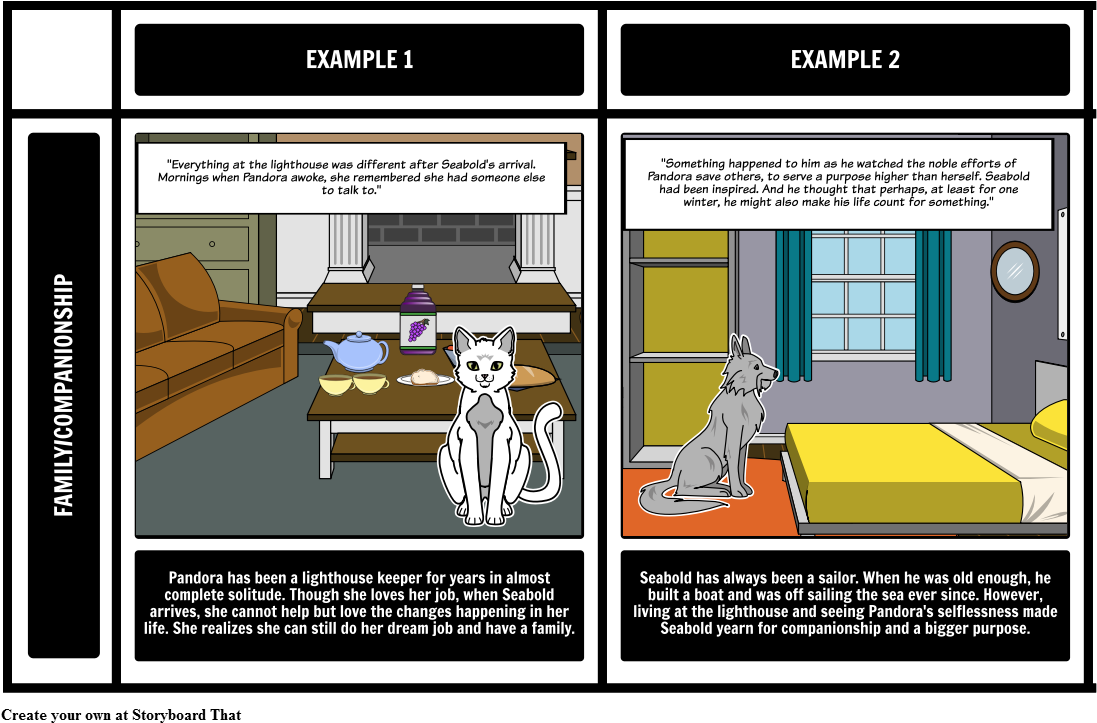 EXAMPLE 1

EXAMPLE 2

FAMILY/COMPANIONSHIP

"Everything at the lighthouse was different after Seabold's arrival. Mornings when Pandora awoke, she remembered she had someone else to talk to."

Pandora has been a lighthouse keeper for years in almost complete solitude. Though she loves her job, when Seabold arrives, she cannot help but love the changes happening in her life. She realizes she can still do her dream job and have a family.

"Something happened to him as he watched the noble efforts of Pandora save others, to serve a purpose higher than herself. Seabold had been inspired. And he thought that perhaps, at least for one winter, he might also make his life count for something."

Seabold has always been a sailor. When he was old enough, he built a boat and was off sailing the sea ever since. However, living at the lighthouse and seeing Pandora's selflessness made Seabold yearn for companionship and a bigger purpose.

Create your own at Storyboard That