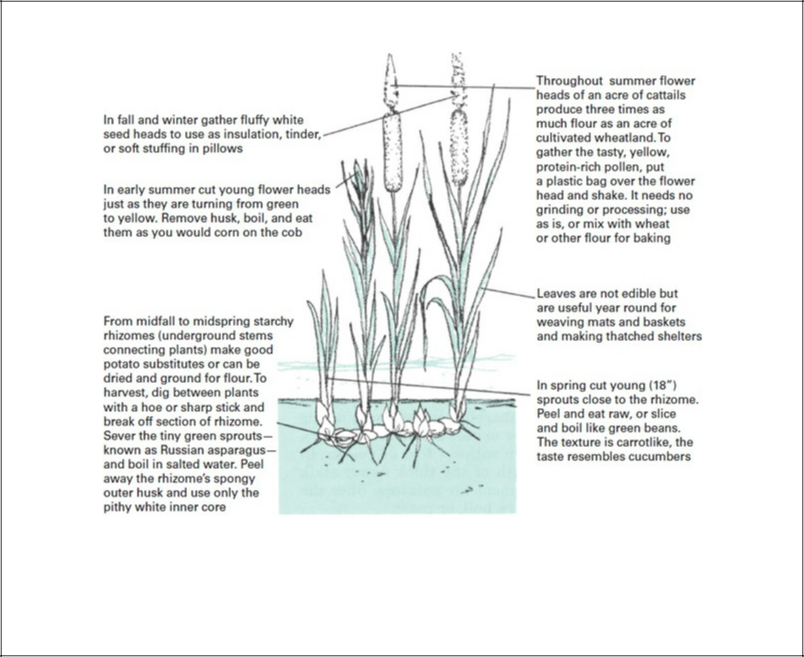 In fall and winter gather fluffy white seed heads to use as insulation, tinder, or soft stuffing in pillows

In early summer cut young flower heads just as they are turning from green to yellow. Remove husk, boil, and eat them as you would corn on the cob

From midfall to midspring starchy rhizomes (underground stems connecting plants) make good potato substitutes or can be dried and ground for flour. To harvest, dig between plants with a hoe or sharp stick and break off section of rhizome. Sever the tiny green sprouts—known as Russian asparagus—and boil in salted water. Peel away the rhizome's spongy outer husk and use only the pithy white inner core

Throughout summer flower heads of an acre of cattails produce three times as much flour as an acre of cultivated wheatland. To gather the tasty, yellow, protein-rich pollen, put a plastic bag over the flower head and shake. It needs no grinding or processing; use as is, or mix with wheat or other flour for baking

Leaves are not edible but are useful year round for weaving mats and baskets and making thatched shelters

In spring cut young (18") sprouts close to the rhizome. Peel and eat raw, or slice and boil like green beans. The texture is carrotlike, the taste resembles cucumbers