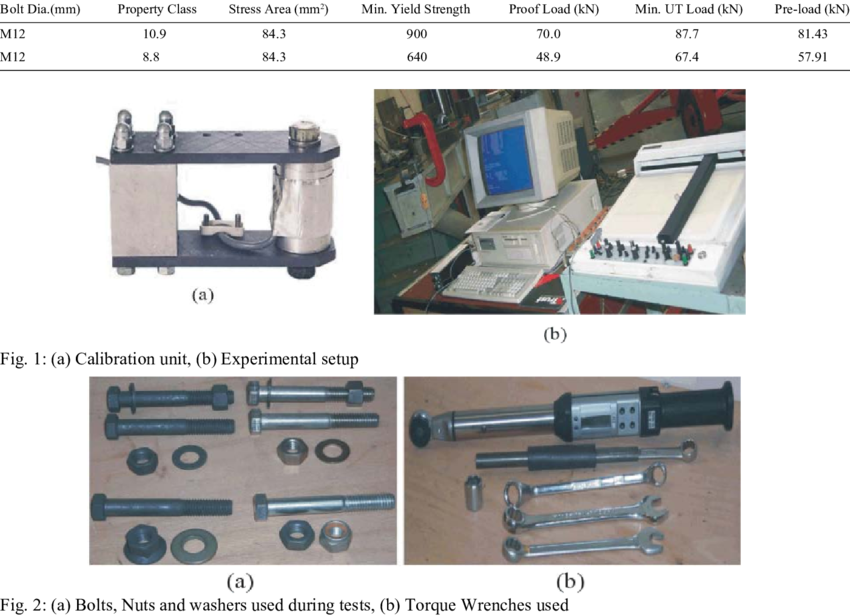 | Bolt Dia.(mm) | Property Class | Stress Area (mm$^2$) | Min. Yield Strength | Proof Load (kN) | Min. UT Load (kN) | Pre-load (kN) |
|---|---|---|---|---|---|---|
| M12 | 10.9 | 84.3 | 900 | 70.0 | 87.7 | 81.43 |
| M12 | 8.8 | 84.3 | 640 | 48.9 | 67.4 | 57.91 |

(a)

(b)

Fig. 1: (a) Calibration unit, (b) Experimental setup

(a)

(b)

Fig. 2: (a) Bolts, Nuts and washers used during tests, (b) Torque Wrenches used