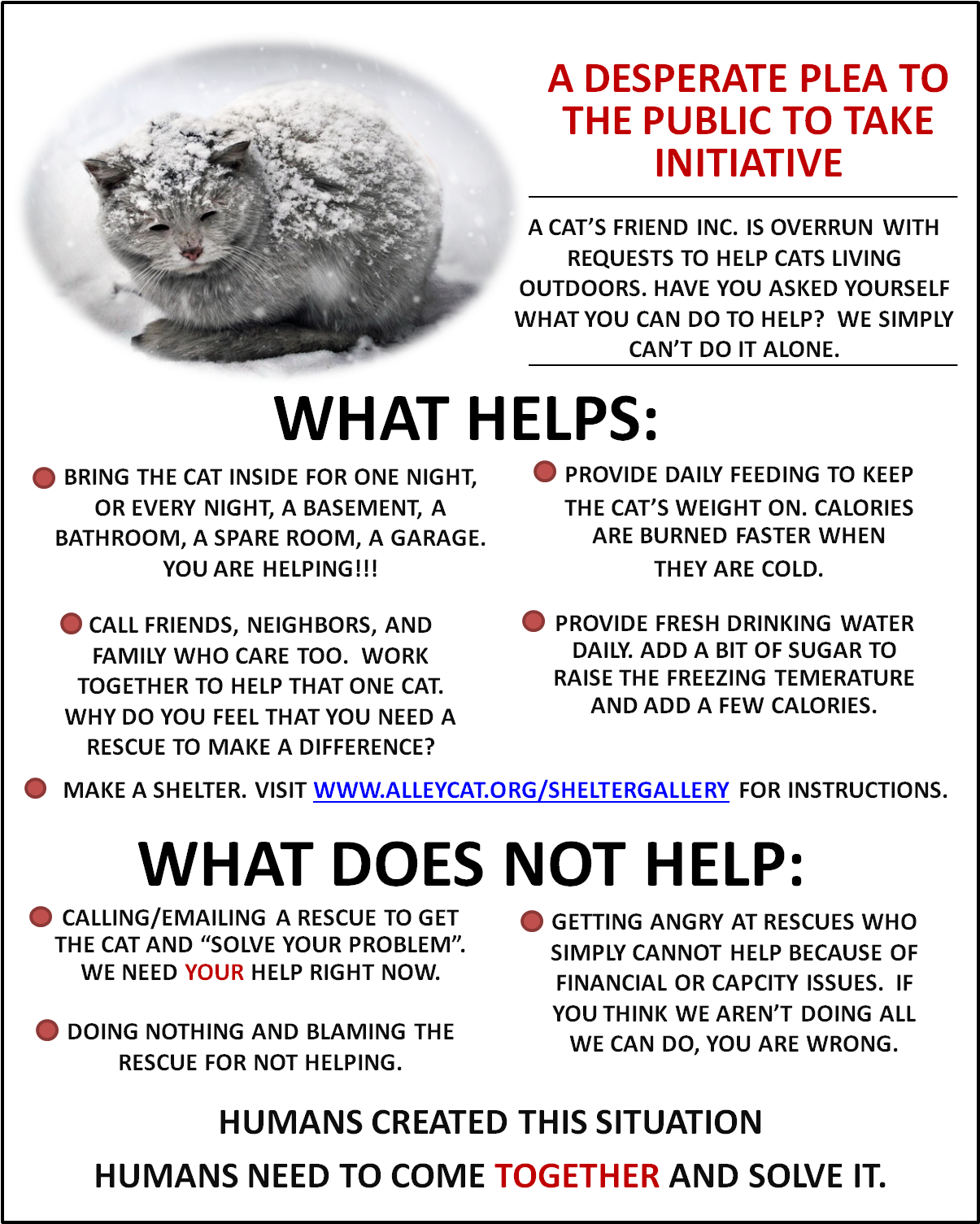 A DESPERATE PLEA TO THE PUBLIC TO TAKE INITIATIVE

A CAT'S FRIEND INC. IS OVERRUN WITH REQUESTS TO HELP CATS LIVING OUTDOORS. HAVE YOU ASKED YOURSELF WHAT YOU CAN DO TO HELP? WE SIMPLY CAN'T DO IT ALONE.

WHAT HELPS:

BRING THE CAT INSIDE FOR ONE NIGHT, OR EVERY NIGHT, A BASEMENT, A BATHROOM, A SPARE ROOM, A GARAGE. YOU ARE HELPING!!!

CALL FRIENDS, NEIGHBORS, AND FAMILY WHO CARE TOO. WORK TOGETHER TO HELP THAT ONE CAT. WHY DO YOU FEEL THAT YOU NEED A RESCUE TO MAKE A DIFFERENCE?

PROVIDE DAILY FEEDING TO KEEP THE CAT'S WEIGHT ON. CALORIES ARE BURNED FASTER WHEN THEY ARE COLD.

PROVIDE FRESH DRINKING WATER DAILY. ADD A BIT OF SUGAR TO RAISE THE FREEZING TEMERATURE AND ADD A FEW CALORIES.

MAKE A SHELTER. VISIT WWW.ALLEYCAT.ORG/SHELTERGALLERY FOR INSTRUCTIONS.

WHAT DOES NOT HELP:

CALLING/EMAILING A RESCUE TO GET THE CAT AND "SOLVE YOUR PROBLEM". WE NEED YOUR HELP RIGHT NOW.

DOING NOTHING AND BLAMING THE RESCUE FOR NOT HELPING.

GETTING ANGRY AT RESCUES WHO SIMPLY CANNOT HELP BECAUSE OF FINANCIAL OR CAPCITY ISSUES. IF YOU THINK WE AREN'T DOING ALL WE CAN DO, YOU ARE WRONG.

HUMANS CREATED THIS SITUATION

HUMANS NEED TO COME TOGETHER AND SOLVE IT.