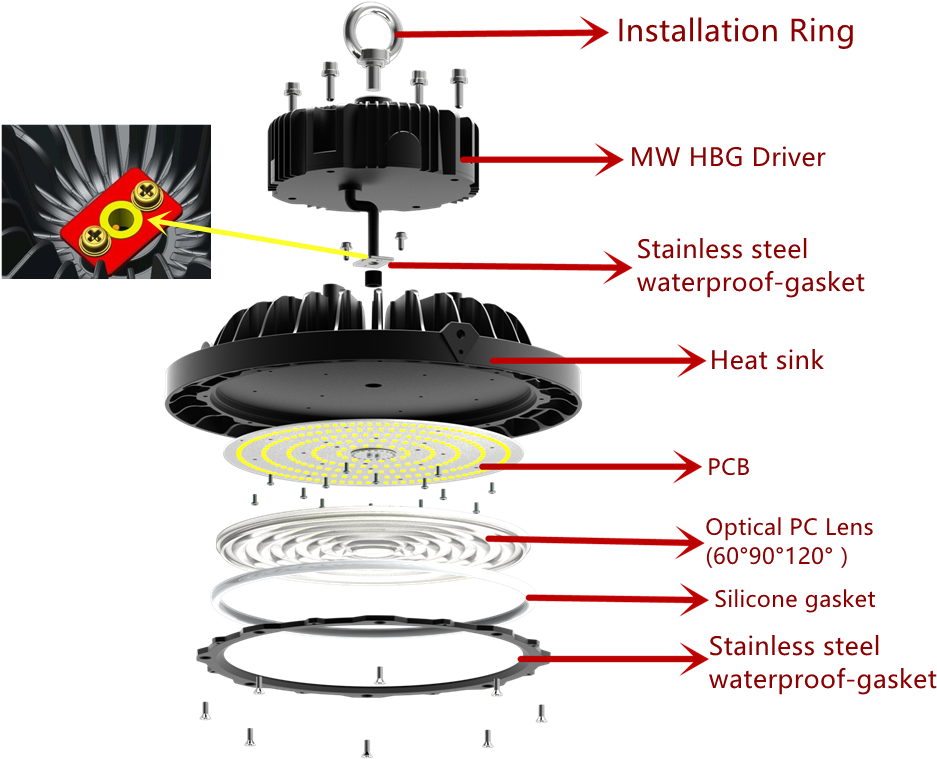 Installation Ring

MW HBG Driver

Stainless steel waterproof-gasket

Heat sink

PCB

Optical PC Lens (60°90°120° )

Silicone gasket

Stainless steel waterproof-gasket