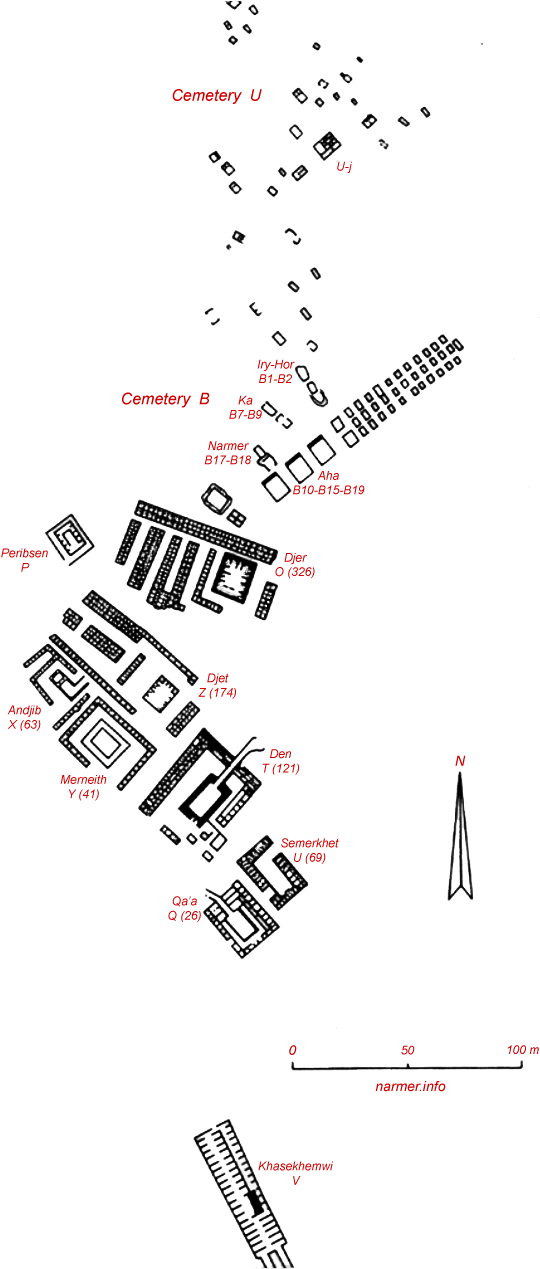 Cemetery U

U-j

Iry-Hor
B1-B2

Cemetery B

Ka
B7-B9

Narmer
B17-B18

Aha
B10-B15-B19

Peribsen
P

Djer
O (326)

Djet
Z (174)

Andjib
X (63)

Den
T (121)

Merneith
Y (41)

N

Semerkhet
U (69)

Qa'a
Q (26)

0 50 100 m

narmer.info

Khasekhemwi
V