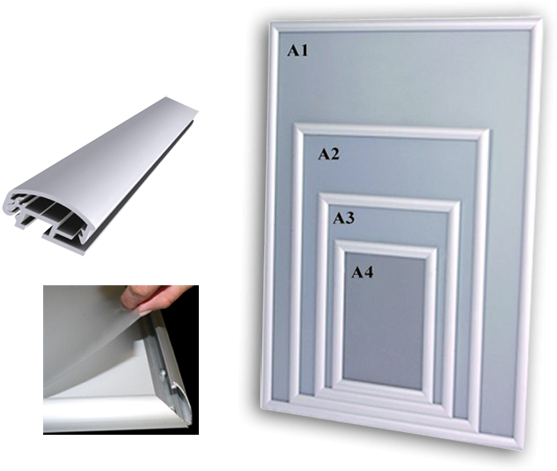 A1

A2

A3

A4