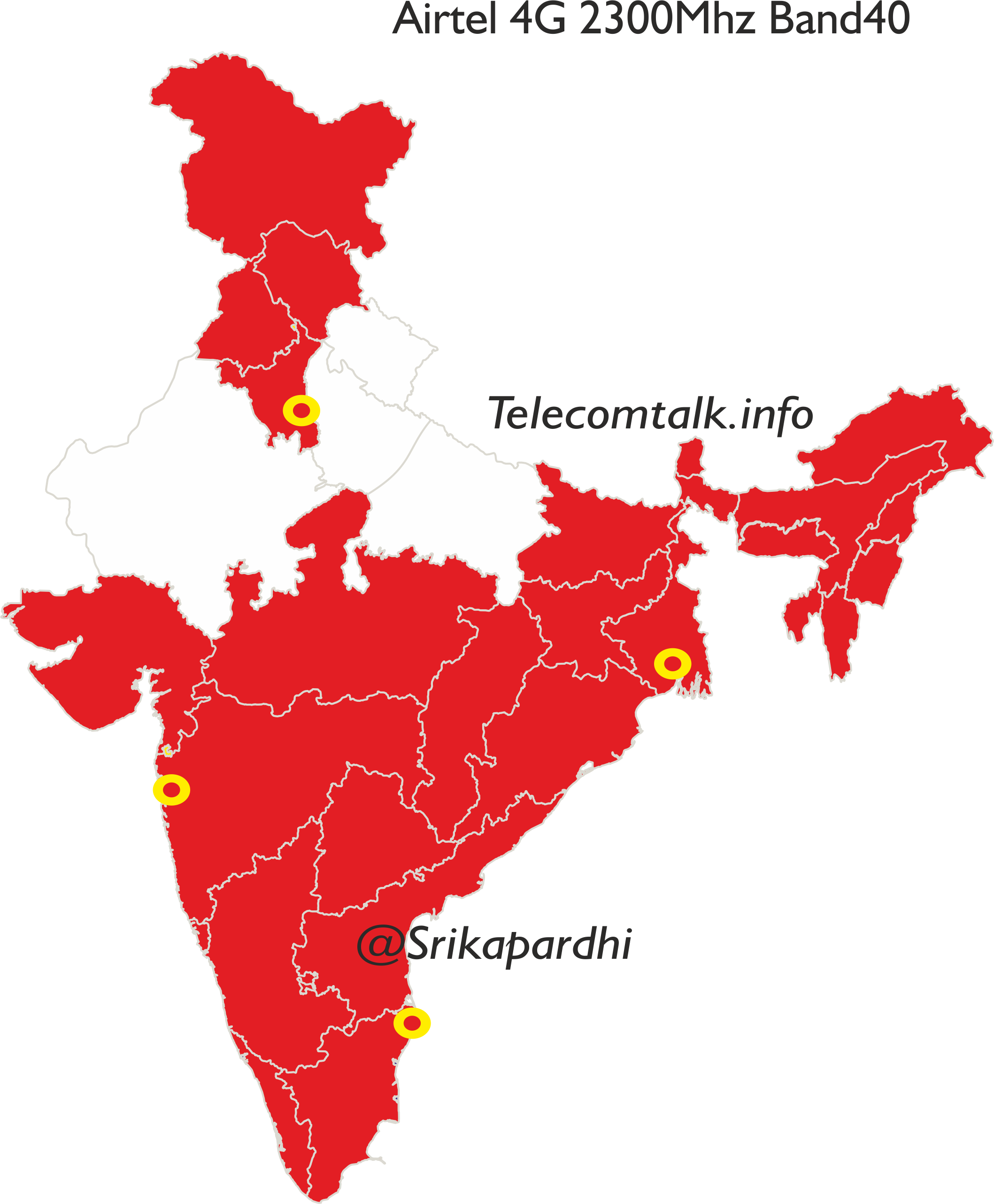 Airtel 4G 2300Mhz Band40

Telecomtalk.info

@Srikapardhi