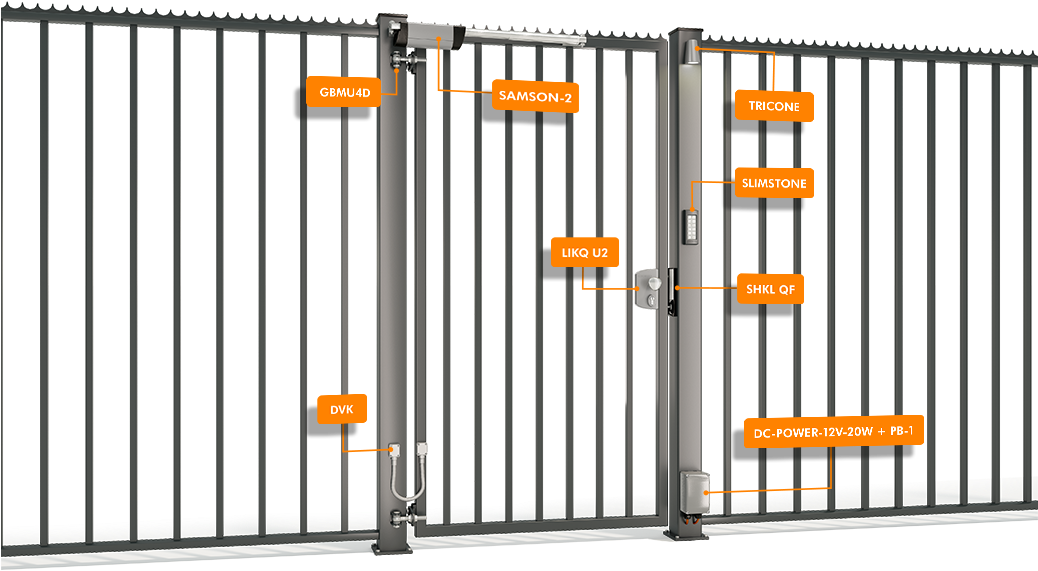 GBMU4D

SAMSON-2

TRICONE

SLIMSTONE

LIKQ U2

SHKL QF

DVK

DC-POWER-12V-20W + PB-1