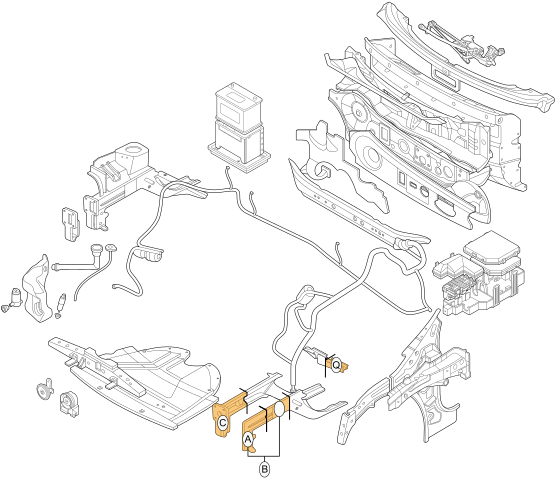 Q
C
A
B