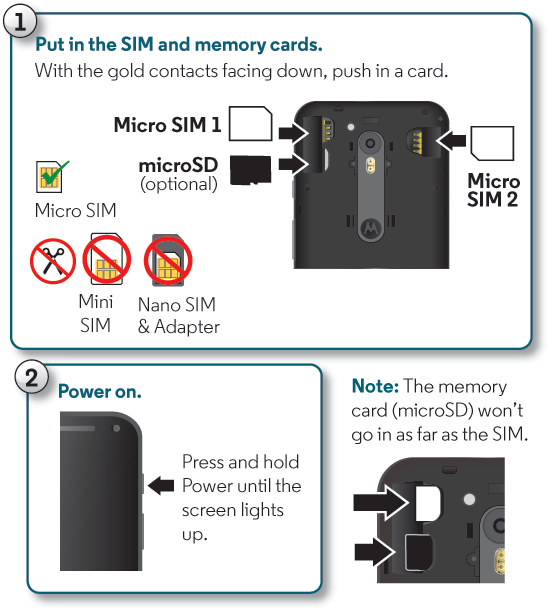 1

Put in the SIM and memory cards.

With the gold contacts facing down, push in a card.

Micro SIM 1

microSD (optional)

Micro SIM 2

Micro SIM

Mini SIM

Nano SIM & Adapter

2

Power on.

Press and hold Power until the screen lights up.

Note: The memory card (microSD) won't go in as far as the SIM.