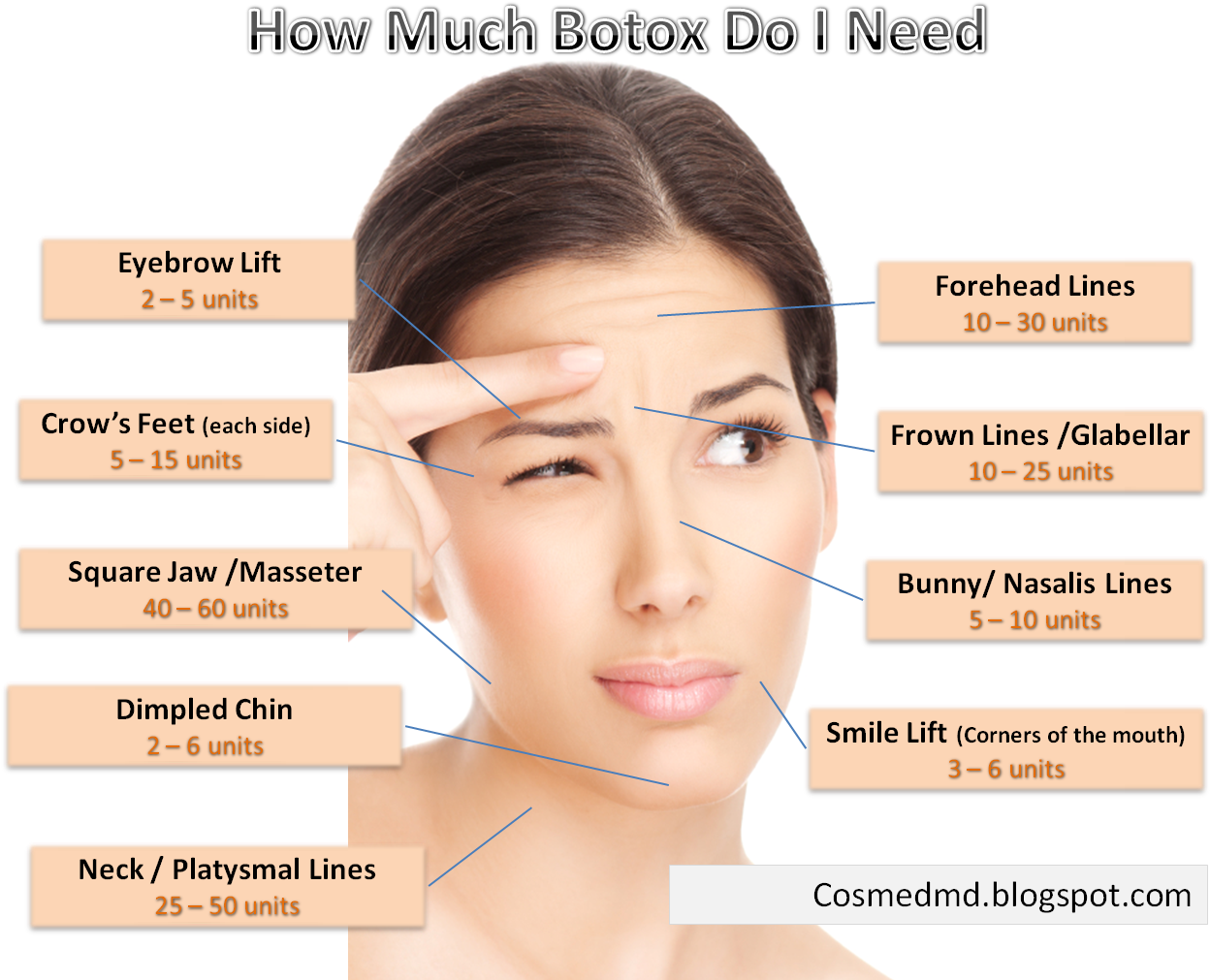 How Much Botox Do I Need

Eyebrow Lift
2 – 5 units

Crow's Feet (each side)
5 – 15 units

Square Jaw /Masseter
40 – 60 units

Dimpled Chin
2 – 6 units

Neck / Platysmal Lines
25 – 50 units

Forehead Lines
10 – 30 units

Frown Lines /Glabellar
10 – 25 units

Bunny/ Nasalis Lines
5 – 10 units

Smile Lift (Corners of the mouth)
3 – 6 units

Cosmedmd.blogspot.com