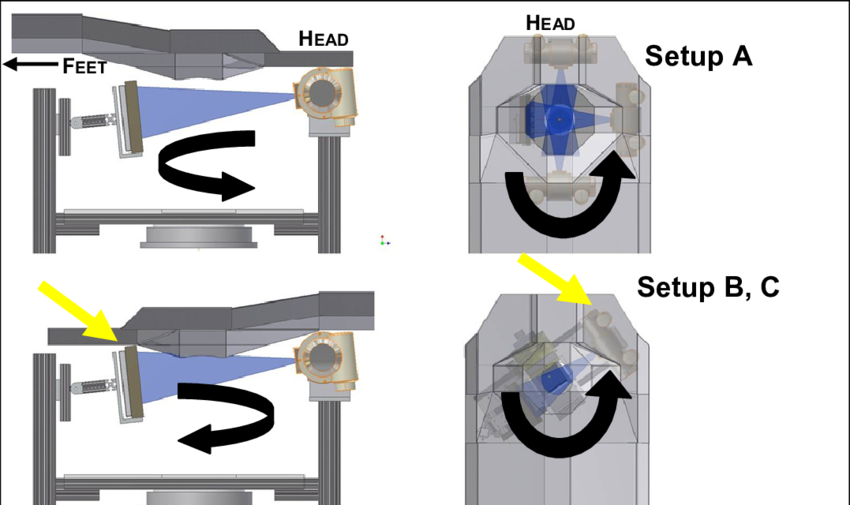 HEAD
FEET
HEAD
Setup A
Setup B, C