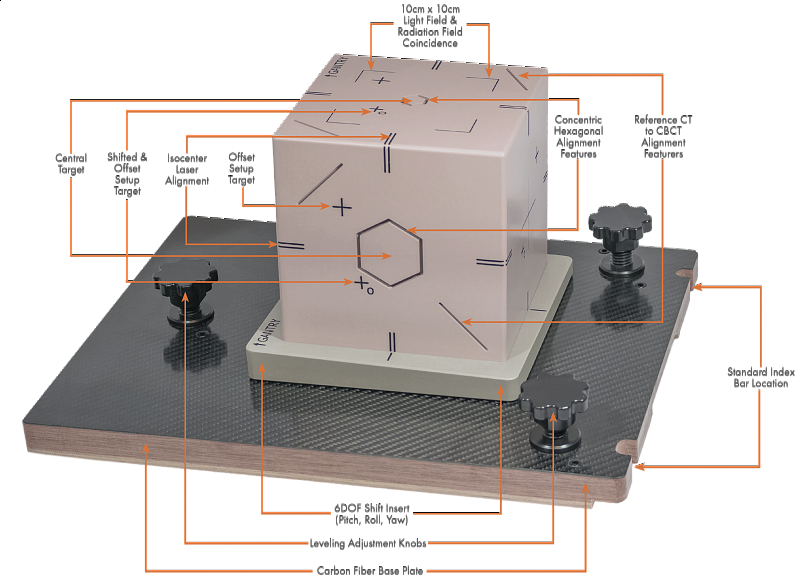 10cm x 10cm Light Field & Radiation Field Coincidence

Central Target

Shifted & Offset Setup Target

Isocenter Laser Alignment

Offset Setup Target

Concentric Hexagonal Alignment Features

Reference CT to CBCT Alignment Featurers

GANTRY

GANTRY

Standard Index Bar Location

6DOF Shift Insert (Pitch, Roll, Yaw)

Leveling Adjustment Knobs

Carbon Fiber Base Plate