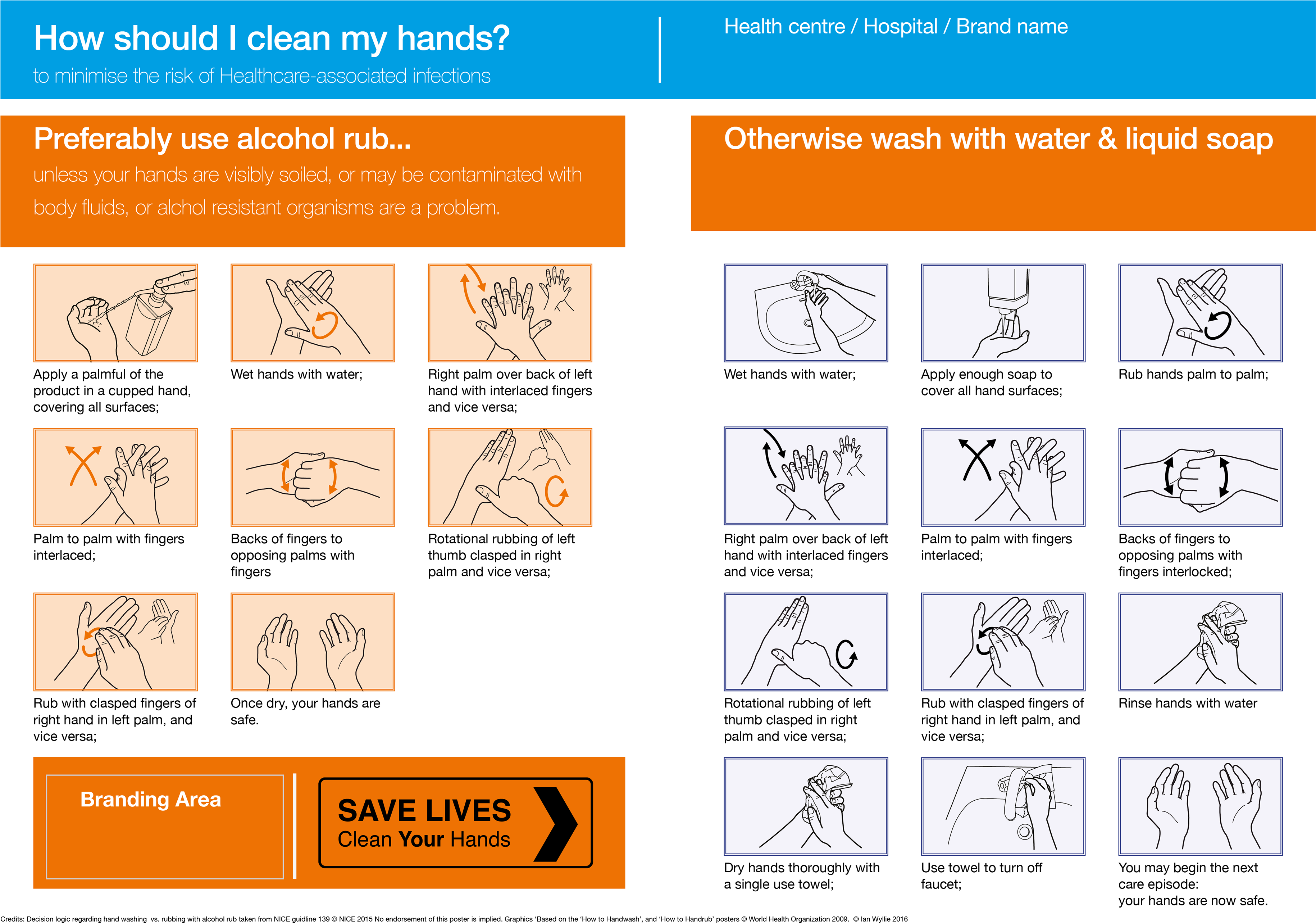 How should I clean my hands?
to minimise the risk of Healthcare-associated infections

Health centre / Hospital / Brand name

Preferably use alcohol rub...
unless your hands are visibly soiled, or may be contaminated with body fluids, or alchol resistant organisms are a problem.

Apply a palmful of the product in a cupped hand, covering all surfaces;

Wet hands with water;

Right palm over back of left hand with interlaced fingers and vice versa;

Palm to palm with fingers interlaced;

Backs of fingers to opposing palms with fingers

Rotational rubbing of left thumb clasped in right palm and vice versa;

Rub with clasped fingers of right hand in left palm, and vice versa;

Once dry, your hands are safe.

Branding Area

SAVE LIVES
Clean Your Hands

Otherwise wash with water & liquid soap

Wet hands with water;

Apply enough soap to cover all hand surfaces;

Rub hands palm to palm;

Right palm over back of left hand with interlaced fingers and vice versa;

Palm to palm with fingers interlaced;

Backs of fingers to opposing palms with fingers interlocked;

Rotational rubbing of left thumb clasped in right palm and vice versa;

Rub with clasped fingers of right hand in left palm, and vice versa;

Rinse hands with water

Dry hands thoroughly with a single use towel;

Use towel to turn off faucet;

You may begin the next care episode: your hands are now safe.

Credits: Decision logic regarding hand washing vs. rubbing with alcohol rub taken from NICE guidline 139 © NICE 2015 No endorsement of this poster is implied. Graphics 'Based on the 'How to Handwash', and 'How to Handrub' posters © World Health Organization 2009. © Ian Wyllie 2016