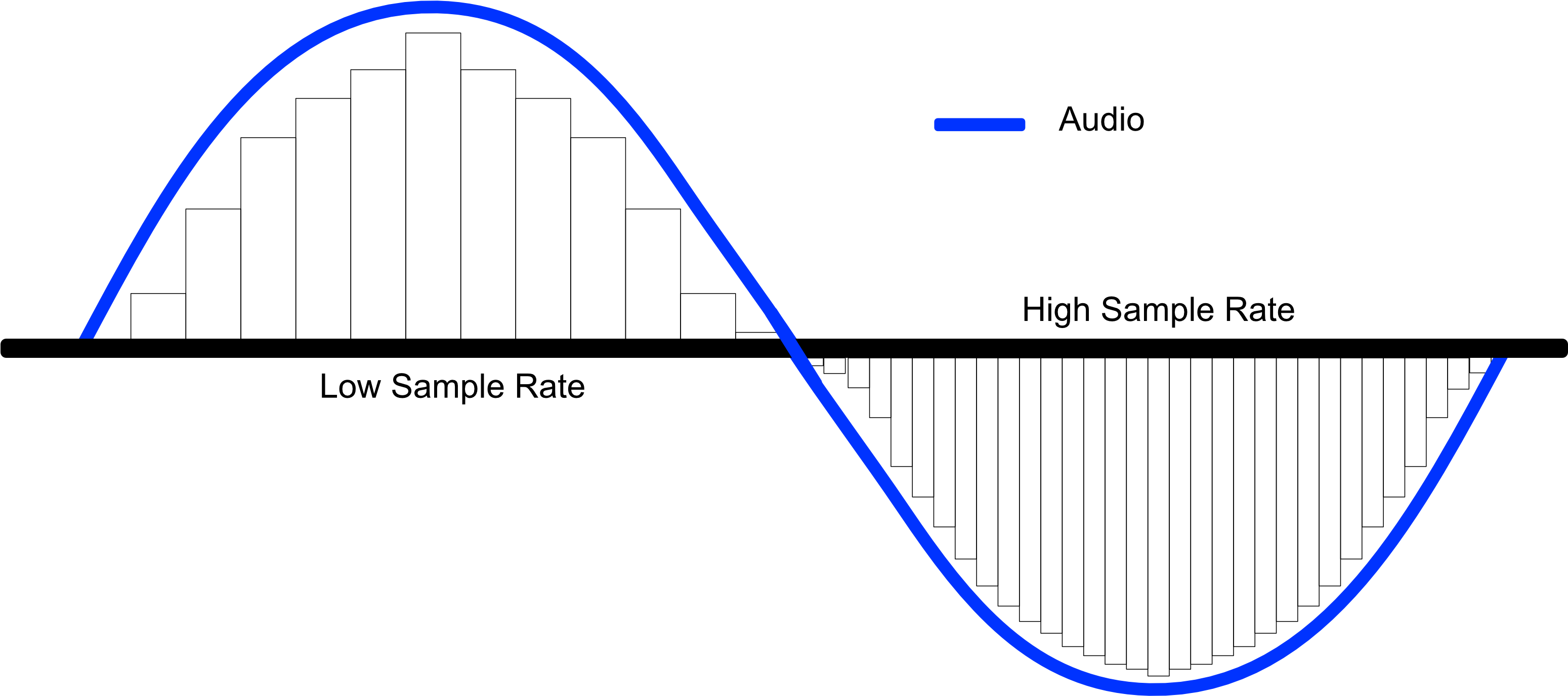 Audio

High Sample Rate

Low Sample Rate