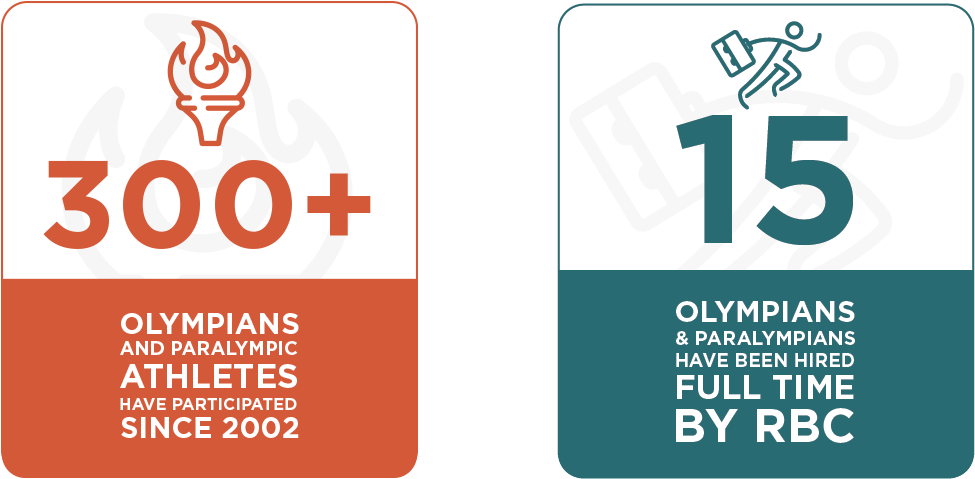 300+

OLYMPIANS AND PARALYMPIC ATHLETES HAVE PARTICIPATED SINCE 2002

15

OLYMPIANS & PARALYMPIANS HAVE BEEN HIRED FULL TIME BY RBC