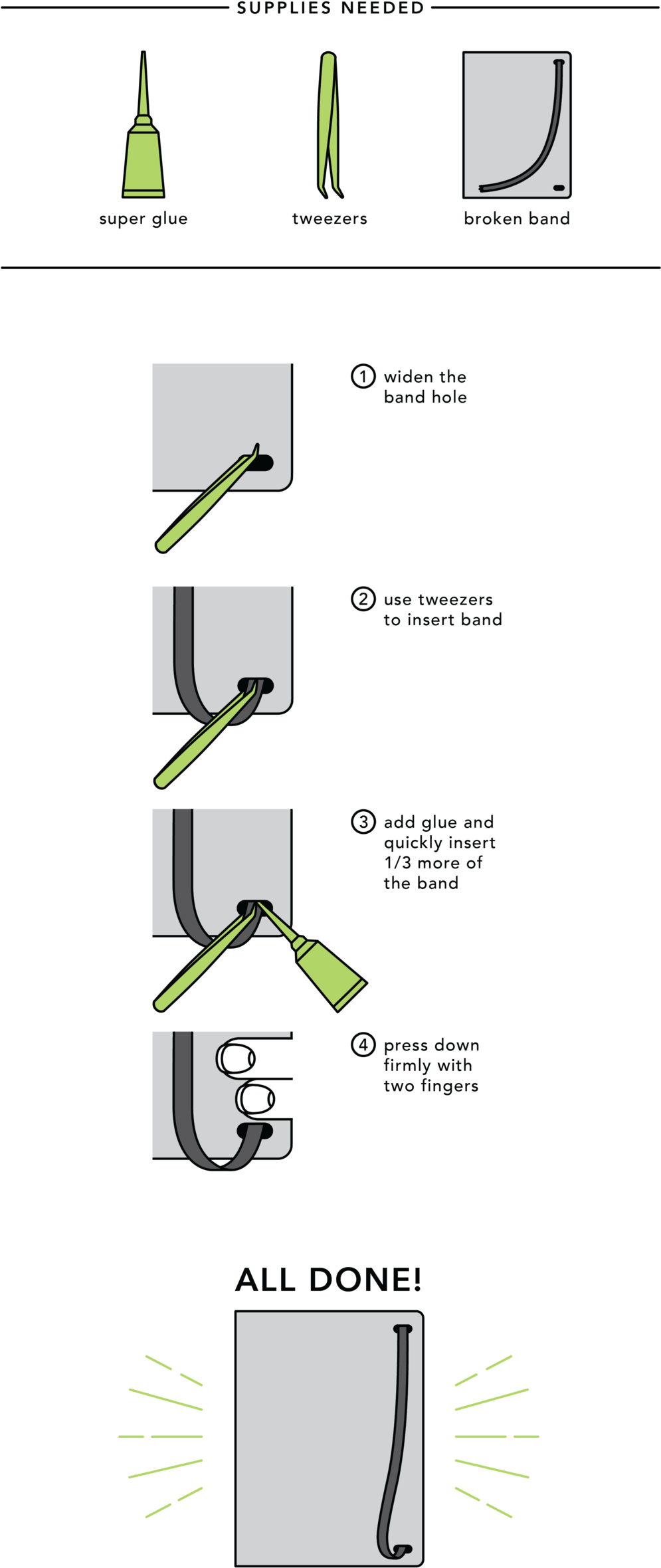 SUPPLIES NEEDED

super glue

tweezers

broken band

1 widen the band hole

2 use tweezers to insert band

3 add glue and quickly insert 1/3 more of the band

4 press down firmly with two fingers

ALL DONE!