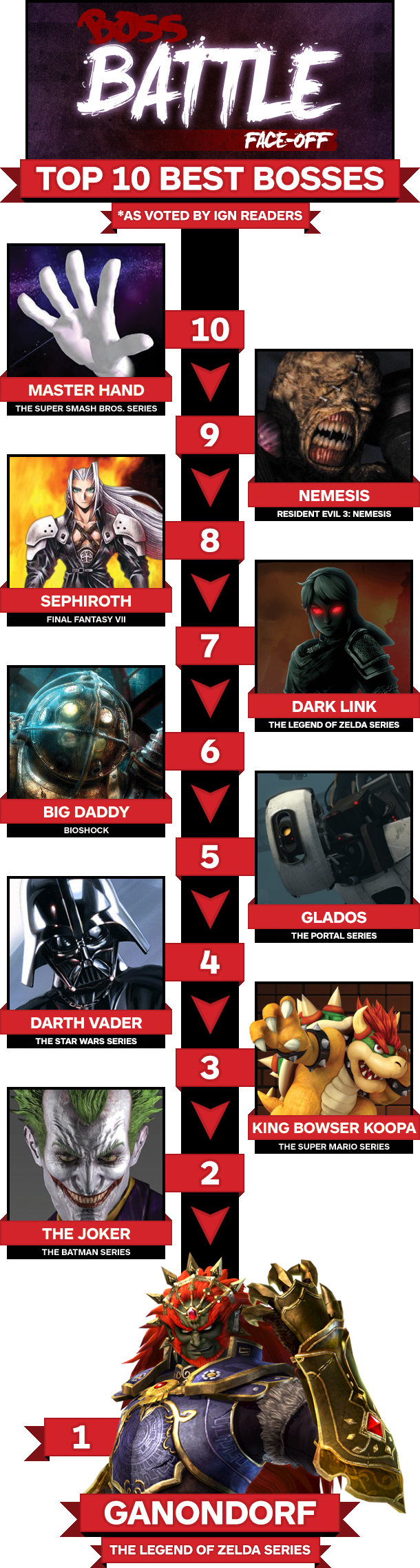 BOSS BATTLE FACE-OFF

TOP 10 BEST BOSSES

*AS VOTED BY IGN READERS

10
MASTER HAND
THE SUPER SMASH BROS. SERIES

9
NEMESIS
RESIDENT EVIL 3: NEMESIS

8
SEPHIROTH
FINAL FANTASY VII

7
DARK LINK
THE LEGEND OF ZELDA SERIES

6
BIG DADDY
BIOSHOCK

5
GLADOS
THE PORTAL SERIES

4
DARTH VADER
THE STAR WARS SERIES

3
KING BOWSER KOOPA
THE SUPER MARIO SERIES

2
THE JOKER
THE BATMAN SERIES

1
GANONDORF
THE LEGEND OF ZELDA SERIES