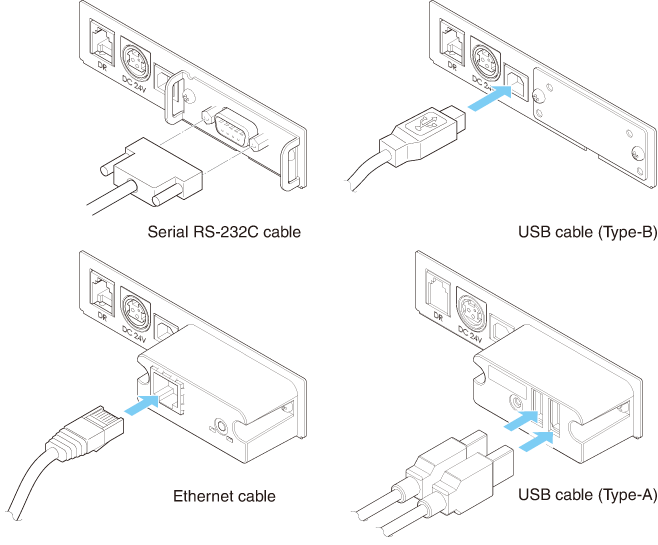 DR

DC 24V

Serial RS-232C cable

DR

DC 24V

USB cable (Type-B)

DR

DC 24V

Ethernet cable

DR

DC 24V

USB cable (Type-A)