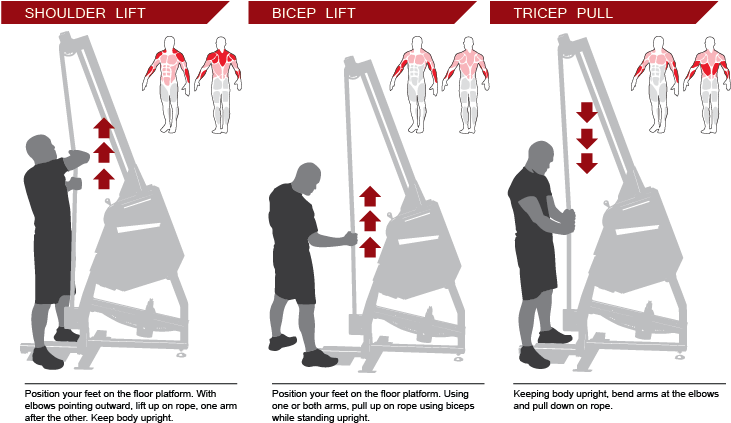 SHOULDER LIFT

Position your feet on the floor platform. With elbows pointing outward, lift up on rope, one arm after the other. Keep body upright.

BICEP LIFT

Position your feet on the floor platform. Using one or both arms, pull up on rope using biceps while standing upright.

TRICEP PULL

Keeping body upright, bend arms at the elbows and pull down on rope.