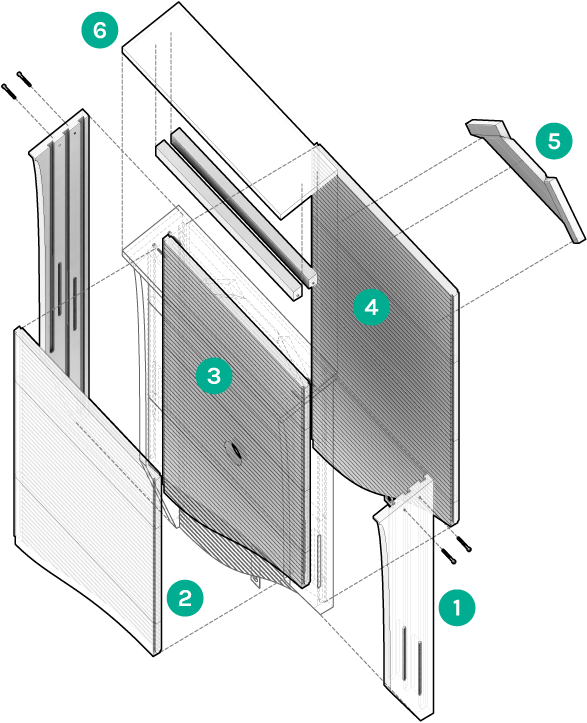 6
5
4
3
2
1