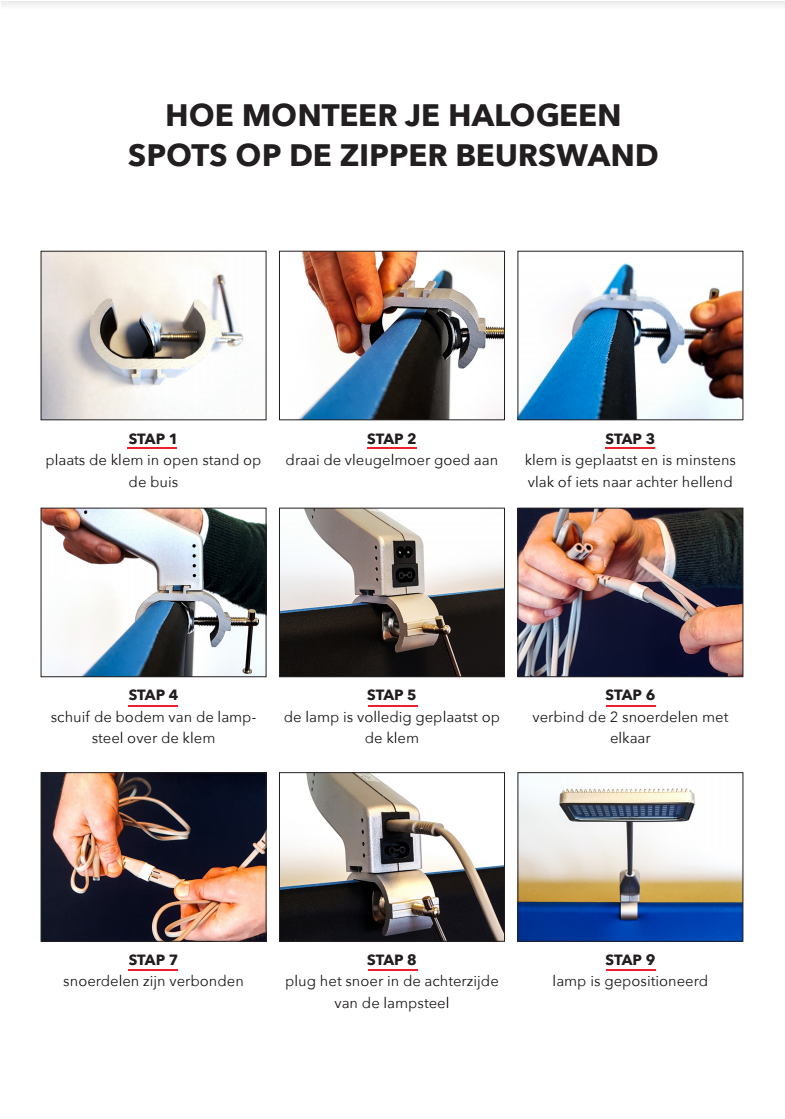 HOE MONTEER JE HALOGEEN SPOTS OP DE ZIPPER BEURSWAND

STAP 1
plaats de klem in open stand op de buis

STAP 2
draai de vleugelmoer goed aan

STAP 3
klem is geplaatst en is minstens vlak of iets naar achter hellend

STAP 4
schuif de bodem van de lampsteel over de klem

STAP 5
de lamp is volledig geplaatst op de klem

STAP 6
verbind de 2 snoerdelen met elkaar

STAP 7
snoerdelen zijn verbonden

STAP 8
plug het snoer in de achterzijde van de lampsteel

STAP 9
lamp is gepositioneerd