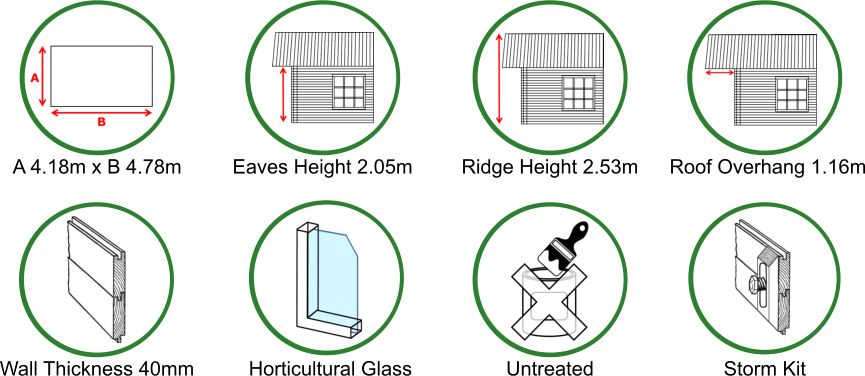 A

B

A 4.18m x B 4.78m

Eaves Height 2.05m

Ridge Height 2.53m

Roof Overhang 1.16m

Wall Thickness 40mm

Horticultural Glass

Untreated

Storm Kit