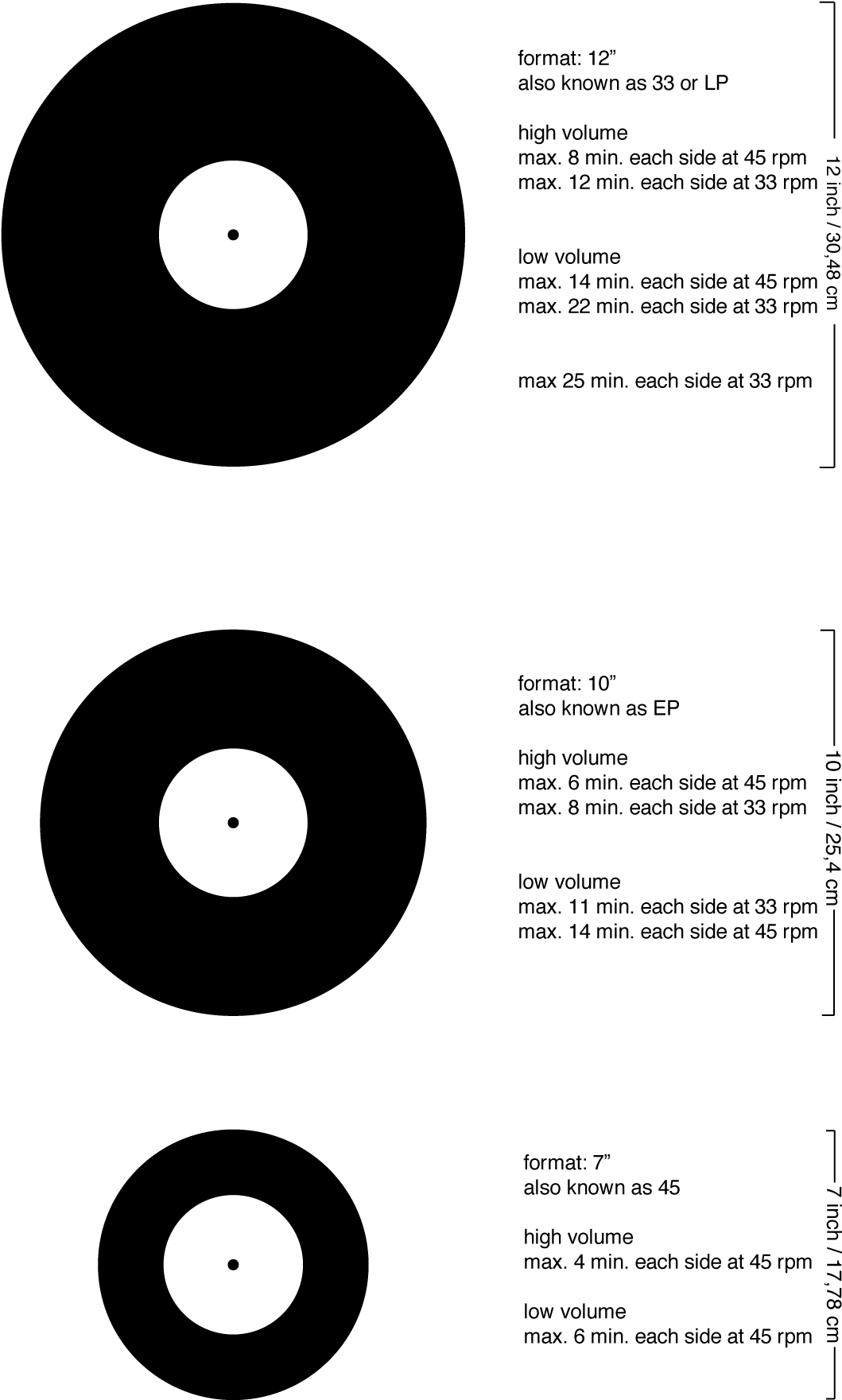 format: 12”
also known as 33 or LP

high volume
max. 8 min. each side at 45 rpm
max. 12 min. each side at 33 rpm

low volume
max. 14 min. each side at 45 rpm
max. 22 min. each side at 33 rpm

max 25 min. each side at 33 rpm

12 inch / 30,48 cm

format: 10”
also known as EP

high volume
max. 6 min. each side at 45 rpm
max. 8 min. each side at 33 rpm

low volume
max. 11 min. each side at 33 rpm
max. 14 min. each side at 45 rpm

10 inch / 25,4 cm

format: 7”
also known as 45

high volume
max. 4 min. each side at 45 rpm

low volume
max. 6 min. each side at 45 rpm

7 inch / 17,78 cm