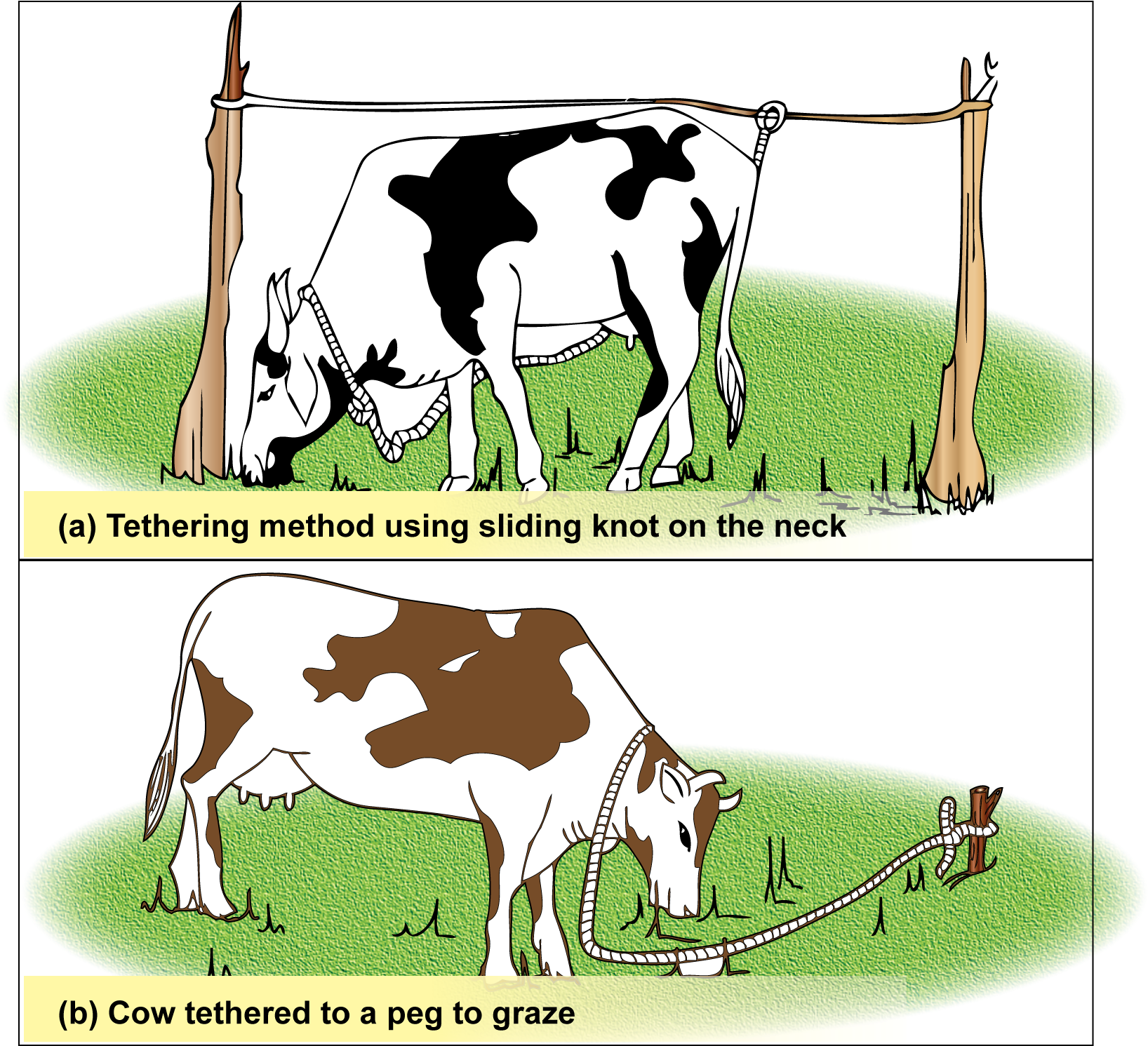 (a) Tethering method using sliding knot on the neck

(b) Cow tethered to a peg to graze