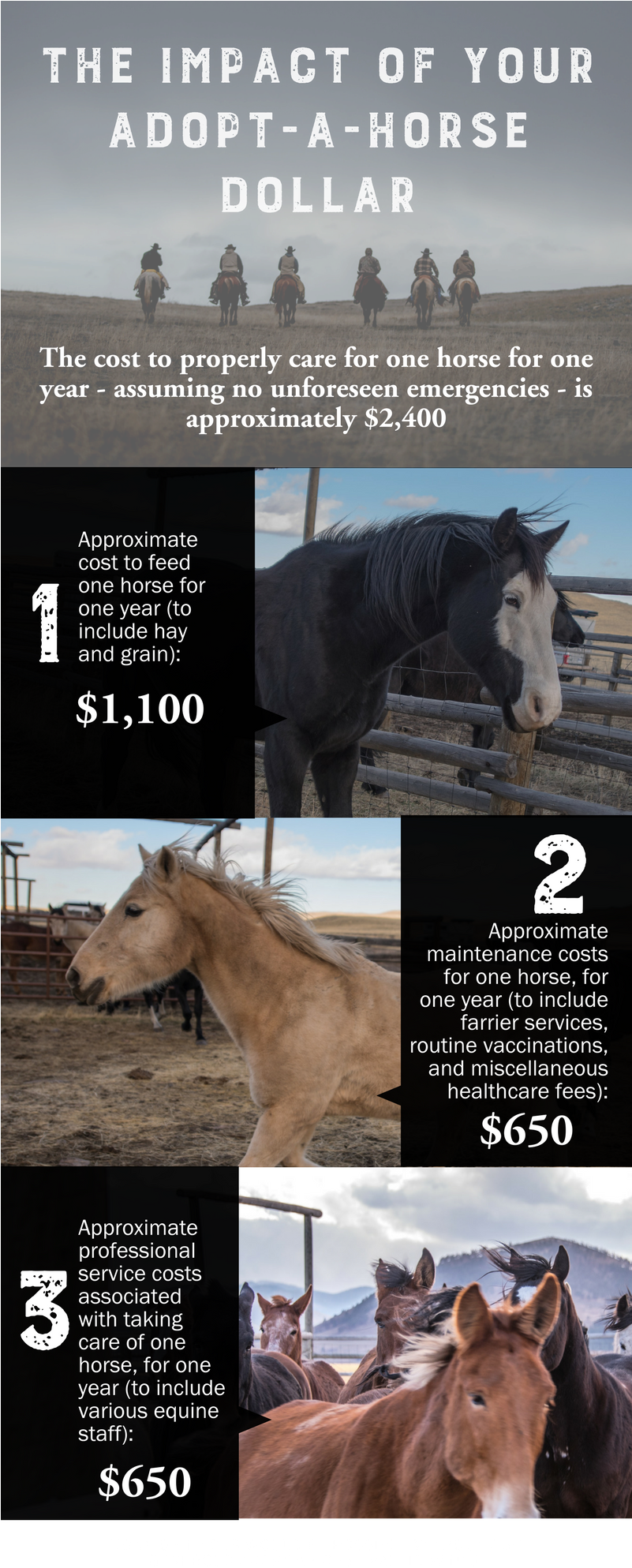 THE IMPACT OF YOUR ADOPT-A-HORSE DOLLAR

The cost to properly care for one horse for one year - assuming no unforeseen emergencies - is approximately $2,400

1

Approximate cost to feed one horse for one year (to include hay and grain):

$1,100

2

Approximate maintenance costs for one horse, for one year (to include farrier services, routine vaccinations, and miscellaneous healthcare fees):

$650

3

Approximate professional service costs associated with taking care of one horse, for one year (to include various equine staff):

$650