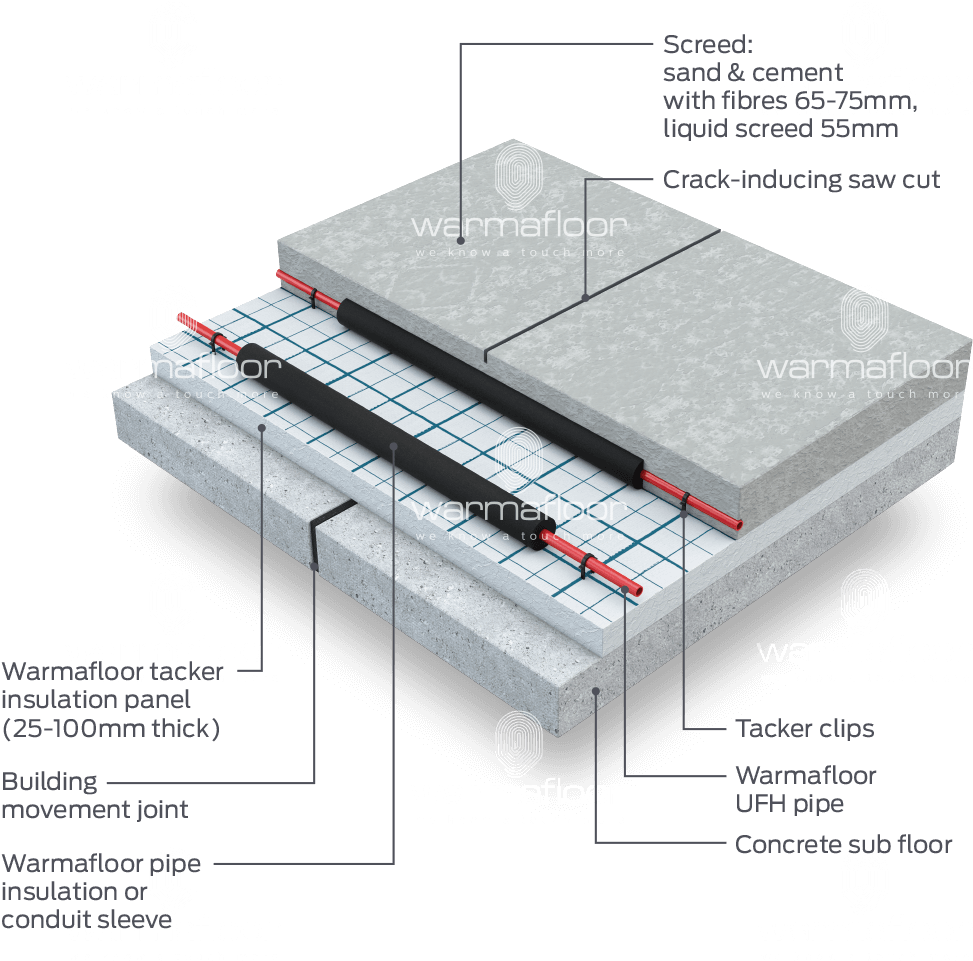 Screed:
sand & cement
with fibres 65-75mm,
liquid screed 55mm

Crack-inducing saw cut

warmafloor
we know a touch more

warmafloor
we know a touch more

warmafloor
we know a touch more

warmafloor
we know a touch more

Warmafloor tacker insulation panel (25-100mm thick)

Building movement joint

Warmafloor pipe insulation or conduit sleeve

Tacker clips

Warmafloor UFH pipe

Concrete sub floor