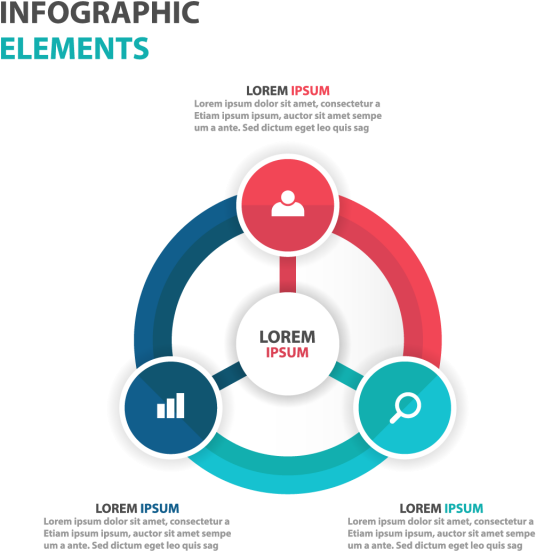 INFOGRAPHIC
ELEMENTS

LOREM IPSUM
Lorem ipsum dolor sit amet, consectetur a Etiam ipsum ipsum, auctor sit amet sempe um a ante. Sed dictum eget leo quis sag

LOREM
IPSUM

LOREM IPSUM
Lorem ipsum dolor sit amet, consectetur a Etiam ipsum ipsum, auctor sit amet sempe um a ante. Sed dictum eget leo quis sag

LOREM IPSUM
Lorem ipsum dolor sit amet, consectetur a Etiam ipsum ipsum, auctor sit amet sempe um a ante. Sed dictum eget leo quis sag