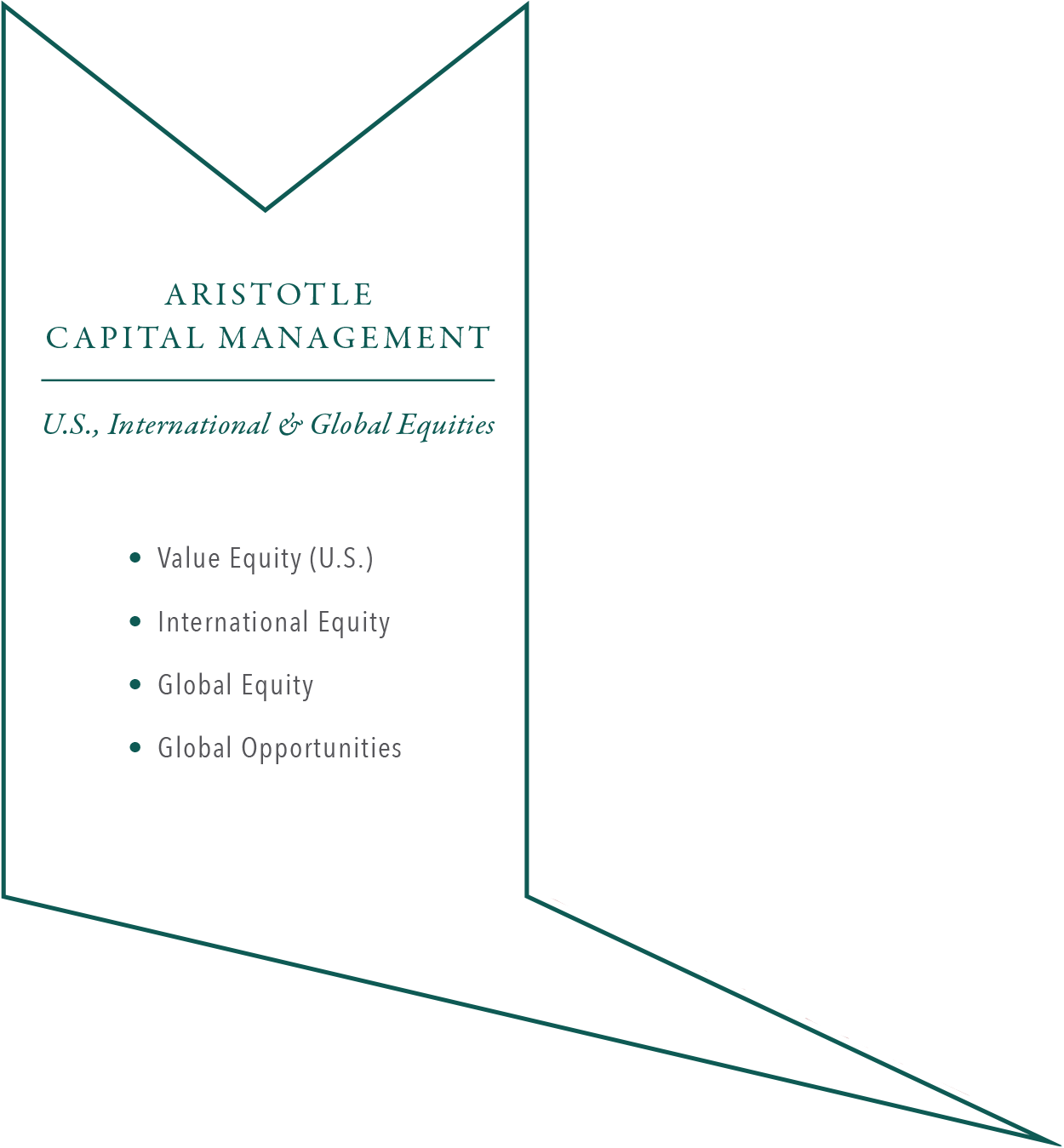 ARISTOTLE
CAPITAL MANAGEMENT

U.S., International & Global Equities

• Value Equity (U.S.)
• International Equity
• Global Equity
• Global Opportunities