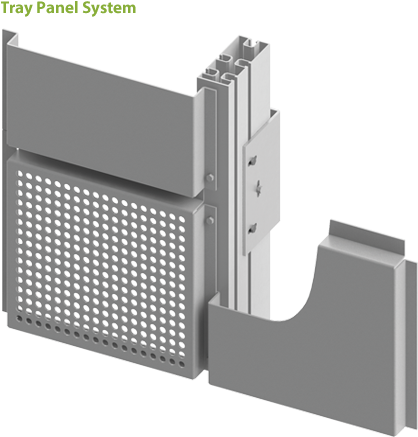 Tray Panel System