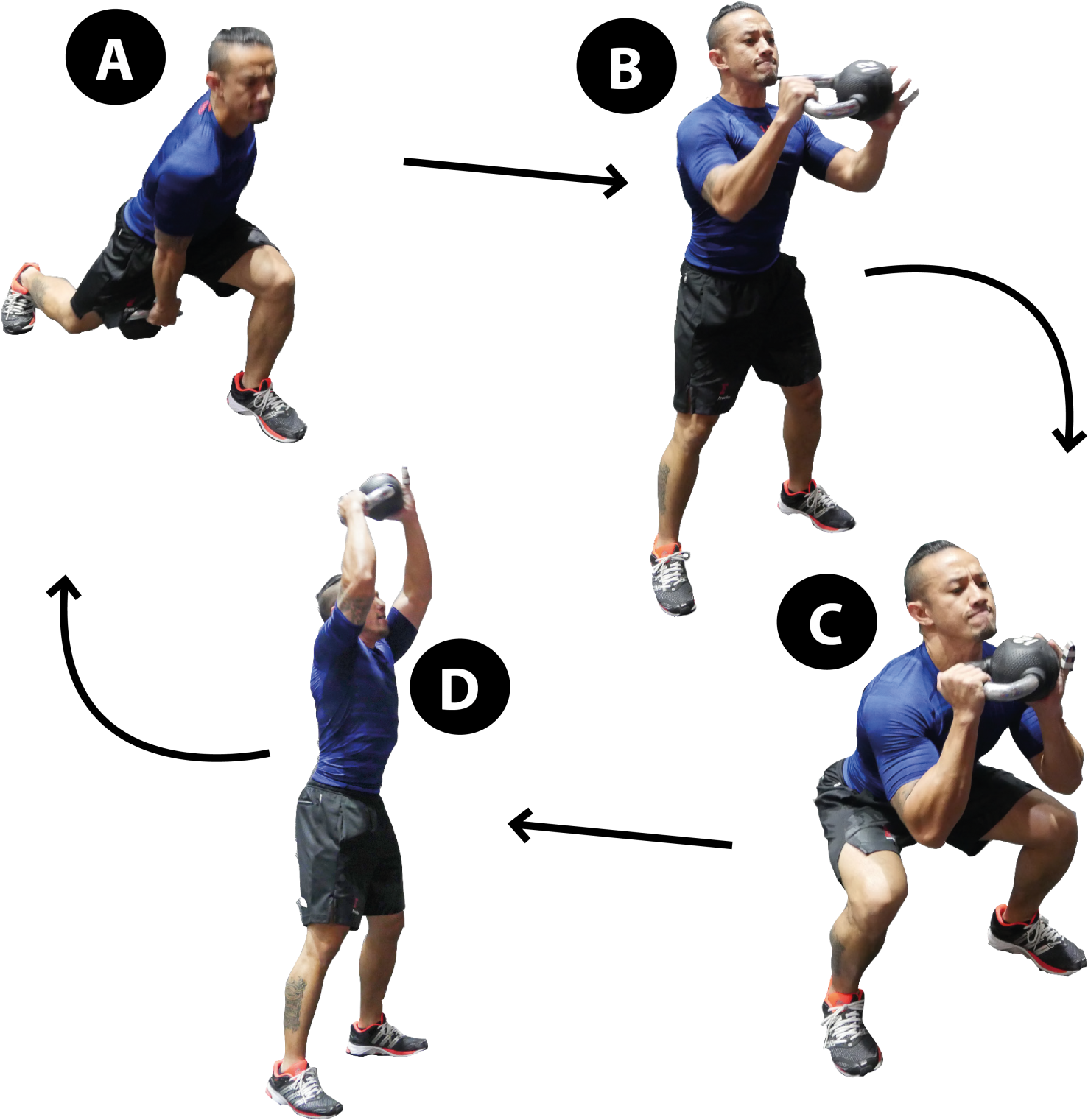 A

B

C

D