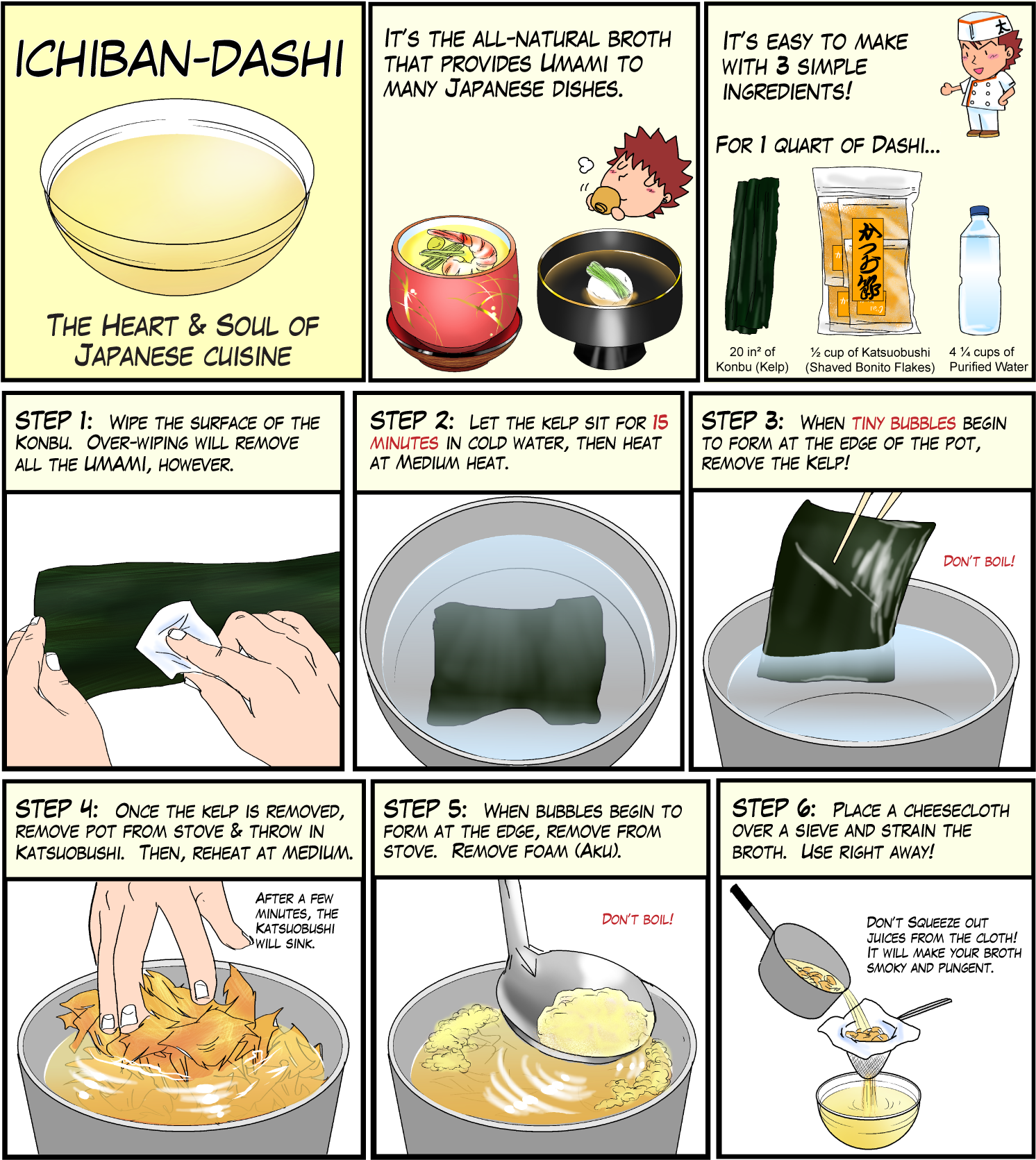 ICHIBAN-DASHI

THE HEART & SOUL OF JAPANESE CUISINE

IT'S THE ALL-NATURAL BROTH THAT PROVIDES UMAMI TO MANY JAPANESE DISHES.

IT'S EASY TO MAKE WITH 3 SIMPLE INGREDIENTS!

大

FOR 1 QUART OF DASHI...

かつお節

20 in² of Konbu (Kelp)

½ cup of Katsuobushi (Shaved Bonito Flakes)

4 ¼ cups of Purified Water

STEP 1: WIPE THE SURFACE OF THE KONBU. OVER-WIPING WILL REMOVE ALL THE UMAMI, HOWEVER.

STEP 2: LET THE KELP SIT FOR 15 MINUTES IN COLD WATER, THEN HEAT AT MEDIUM HEAT.

STEP 3: WHEN TINY BUBBLES BEGIN TO FORM AT THE EDGE OF THE POT, REMOVE THE KELP!

DON'T BOIL!

STEP 4: ONCE THE KELP IS REMOVED, REMOVE POT FROM STOVE & THROW IN KATSUOBUSHI. THEN, REHEAT AT MEDIUM.

AFTER A FEW MINUTES, THE KATSUOBUSHI WILL SINK.

STEP 5: WHEN BUBBLES BEGIN TO FORM AT THE EDGE, REMOVE FROM STOVE. REMOVE FOAM (AKU).

DON'T BOIL!

STEP 6: PLACE A CHEESECLOTH OVER A SIEVE AND STRAIN THE BROTH. USE RIGHT AWAY!

DON'T SQUEEZE OUT JUICES FROM THE CLOTH! IT WILL MAKE YOUR BROTH SMOKY AND PUNGENT.