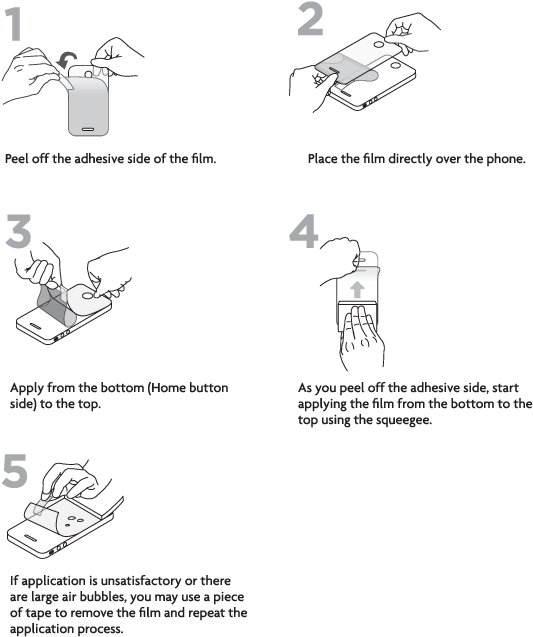 1

Peel off the adhesive side of the film.

2

Place the film directly over the phone.

3

Apply from the bottom (Home button side) to the top.

4

As you peel off the adhesive side, start applying the film from the bottom to the top using the squeegee.

5

If application is unsatisfactory or there are large air bubbles, you may use a piece of tape to remove the film and repeat the application process.