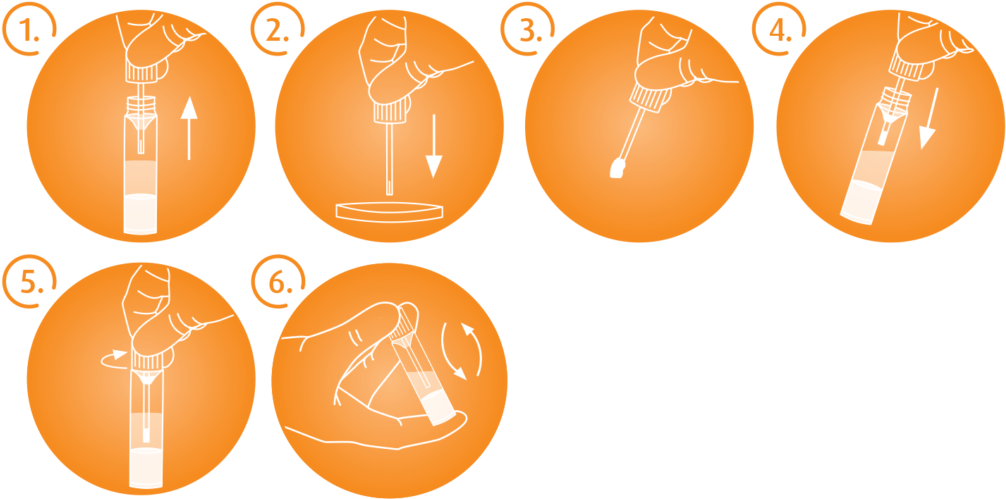 1.
2.
3.
4.
5.
6.