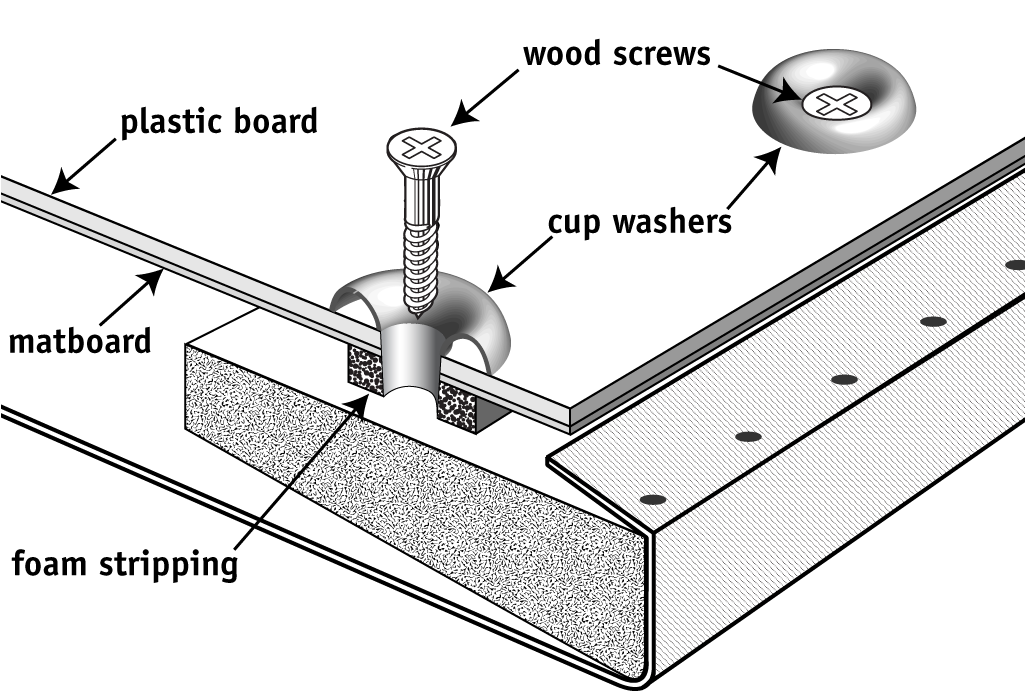 wood screws
plastic board
cup washers
matboard
foam stripping