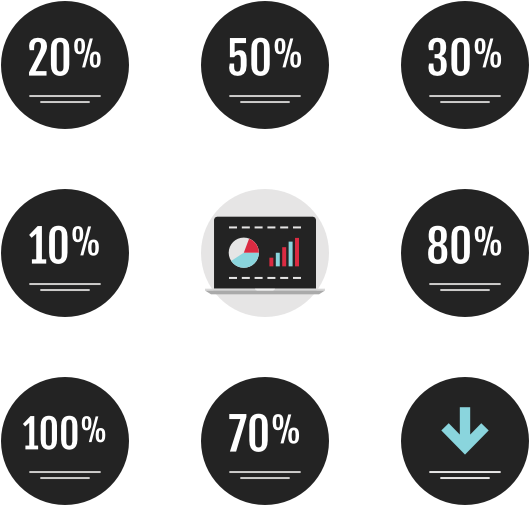 20%

50%

30%

10%

80%

100%

70%