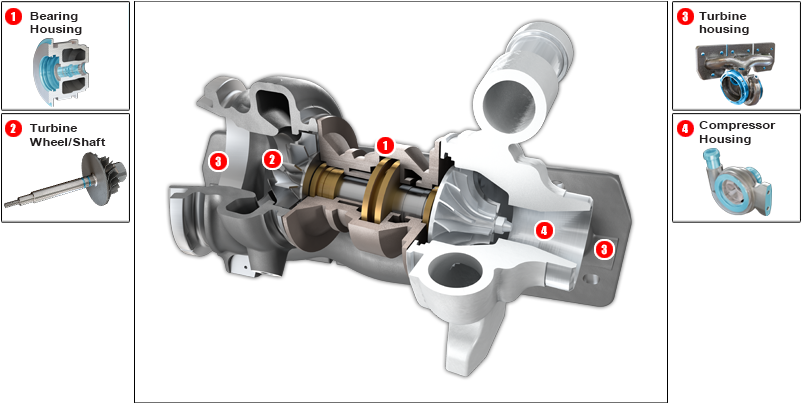 1 Bearing Housing

2 Turbine Wheel/Shaft

3

2

1

4

3

3 Turbine housing

4 Compressor Housing