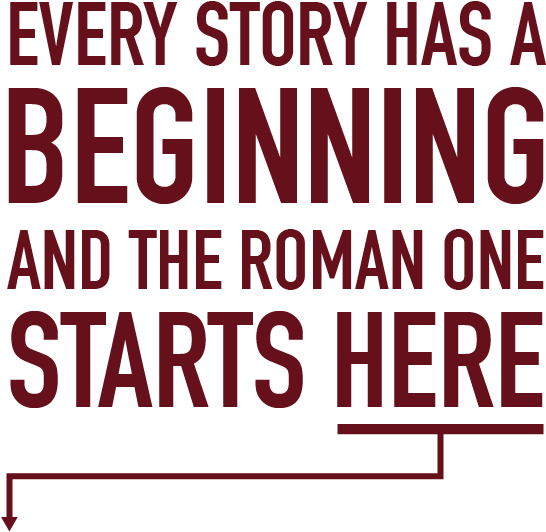 EVERY STORY HAS A BEGINNING AND THE ROMAN ONE STARTS HERE