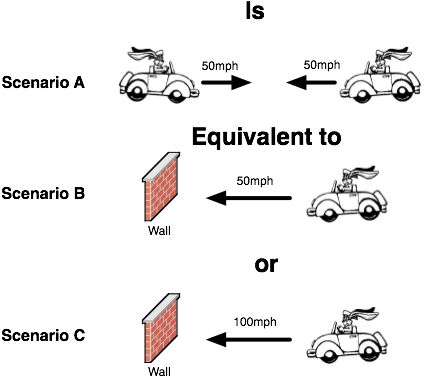 Is

Scenario A

50mph

50mph

Equivalent to

Scenario B

50mph

Wall

or

Scenario C

100mph

Wall