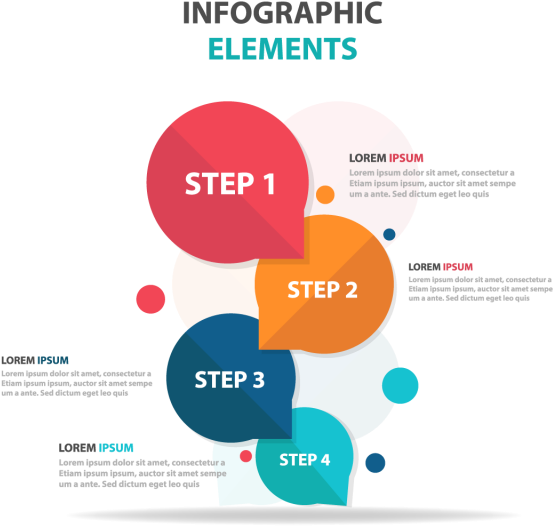 INFOGRAPHIC
ELEMENTS

STEP 1

LOREM IPSUM
Lorem ipsum dolor sit amet, consectetur a Etiam ipsum ipsum, auctor sit amet sempe um a ante. Sed dictum eget leo quis

STEP 2

LOREM IPSUM
Lorem ipsum dolor sit amet, consectetur a Etiam ipsum ipsum, auctor sit amet sempe um a ante. Sed dictum eget leo quis

STEP 3

LOREM IPSUM
Lorem ipsum dolor sit amet, consectetur a Etiam ipsum ipsum, auctor sit amet sempe um a ante. Sed dictum eget leo quis

STEP 4

LOREM IPSUM
Lorem ipsum dolor sit amet, consectetur a Etiam ipsum ipsum, auctor sit amet sempe um a ante. Sed dictum eget leo quis