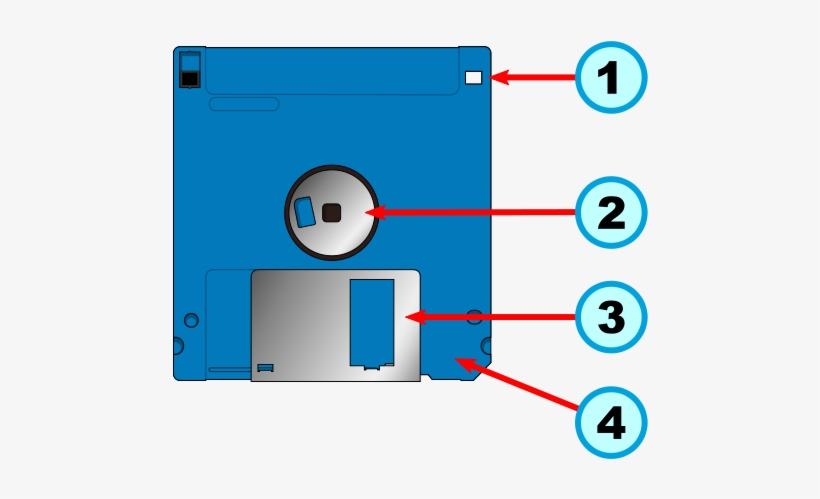 1
2
3
4