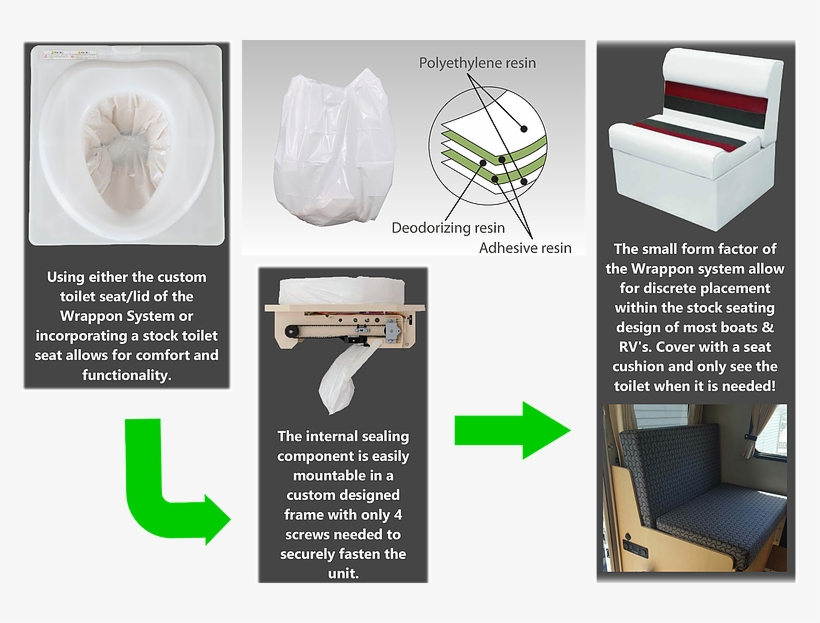 Using either the custom toilet seat/lid of the Wrappon System or incorporating a stock toilet seat allows for comfort and functionality.

Polyethylene resin

Deodorizing resin

Adhesive resin

The internal sealing component is easily mountable in a custom designed frame with only 4 screws needed to securely fasten the unit.

The small form factor of the Wrappon system allow for discrete placement within the stock seating design of most boats & RV's. Cover with a seat cushion and only see the toilet when it is needed!