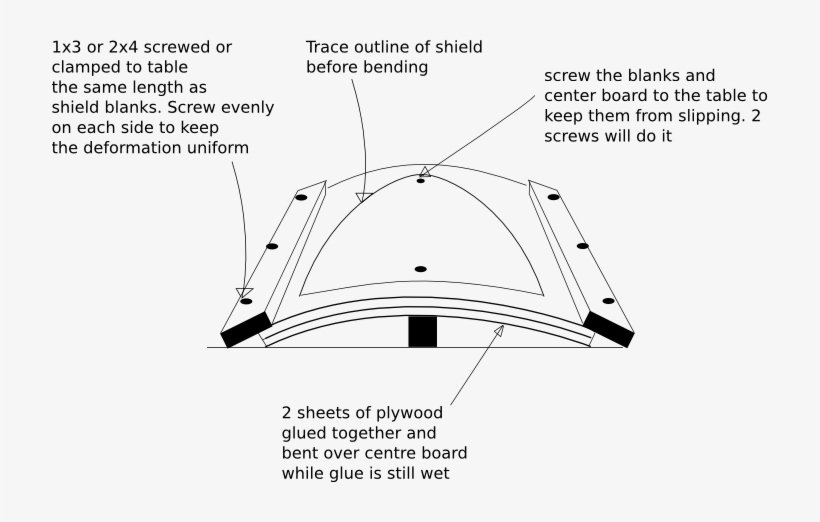 1x3 or 2x4 screwed or clamped to table the same length as shield blanks. Screw evenly on each side to keep the deformation uniform

Trace outline of shield before bending

screw the blanks and center board to the table to keep them from slipping. 2 screws will do it

2 sheets of plywood glued together and bent over centre board while glue is still wet